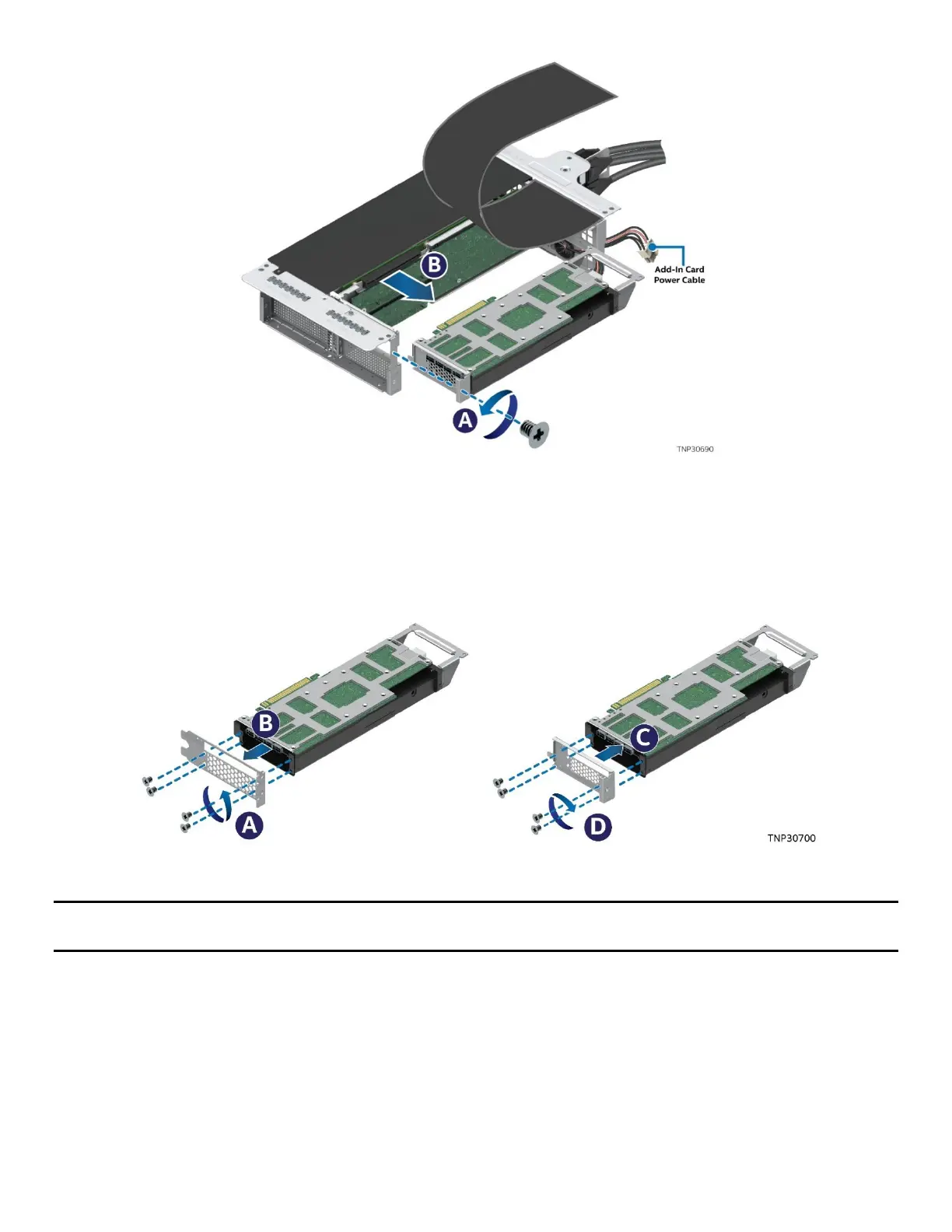 B

Add-In Card Power Cable

A

TNP30690

B

A

C

D

TNP30700