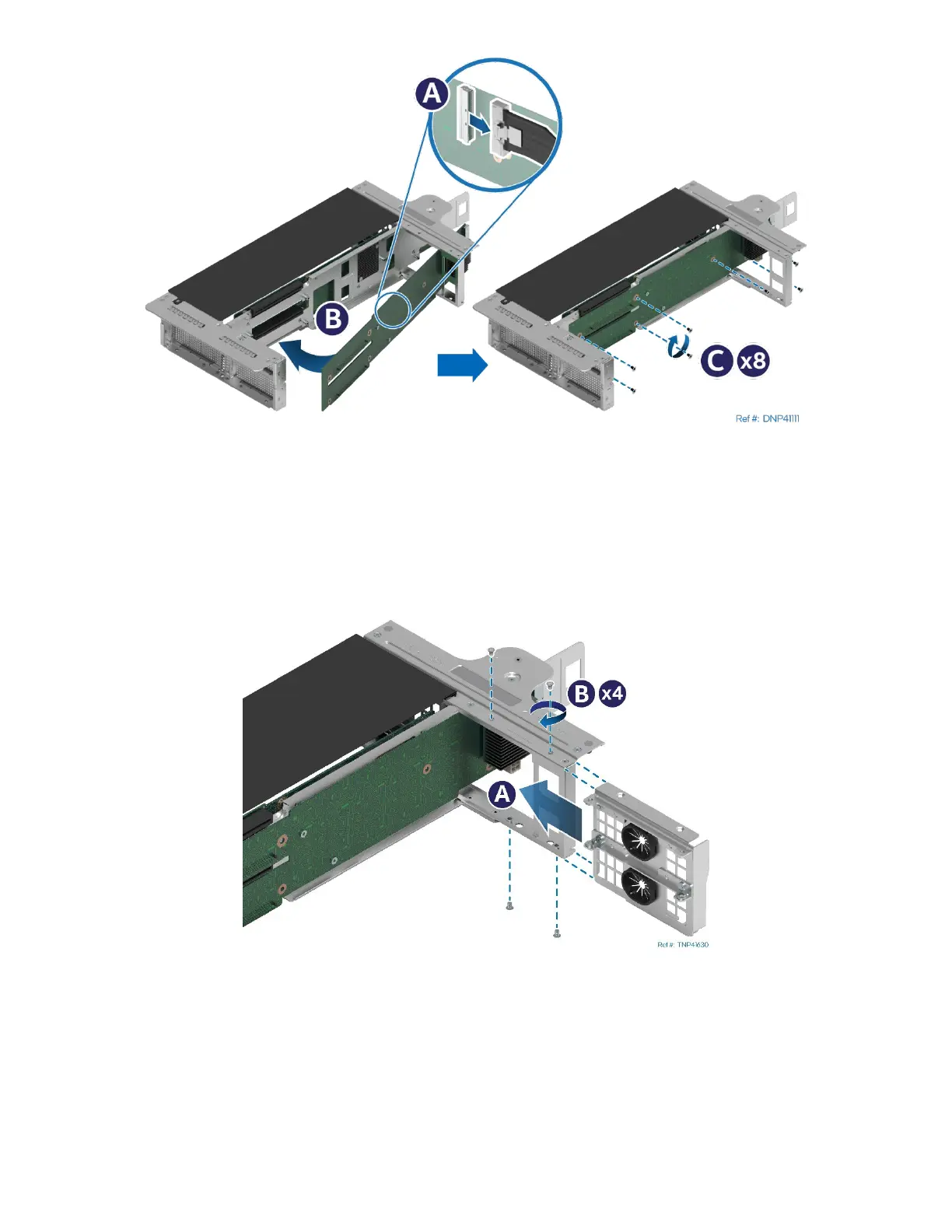 A

B

C x8

Ref #: DNP41111

B x4

A

Ref #: TNP41630