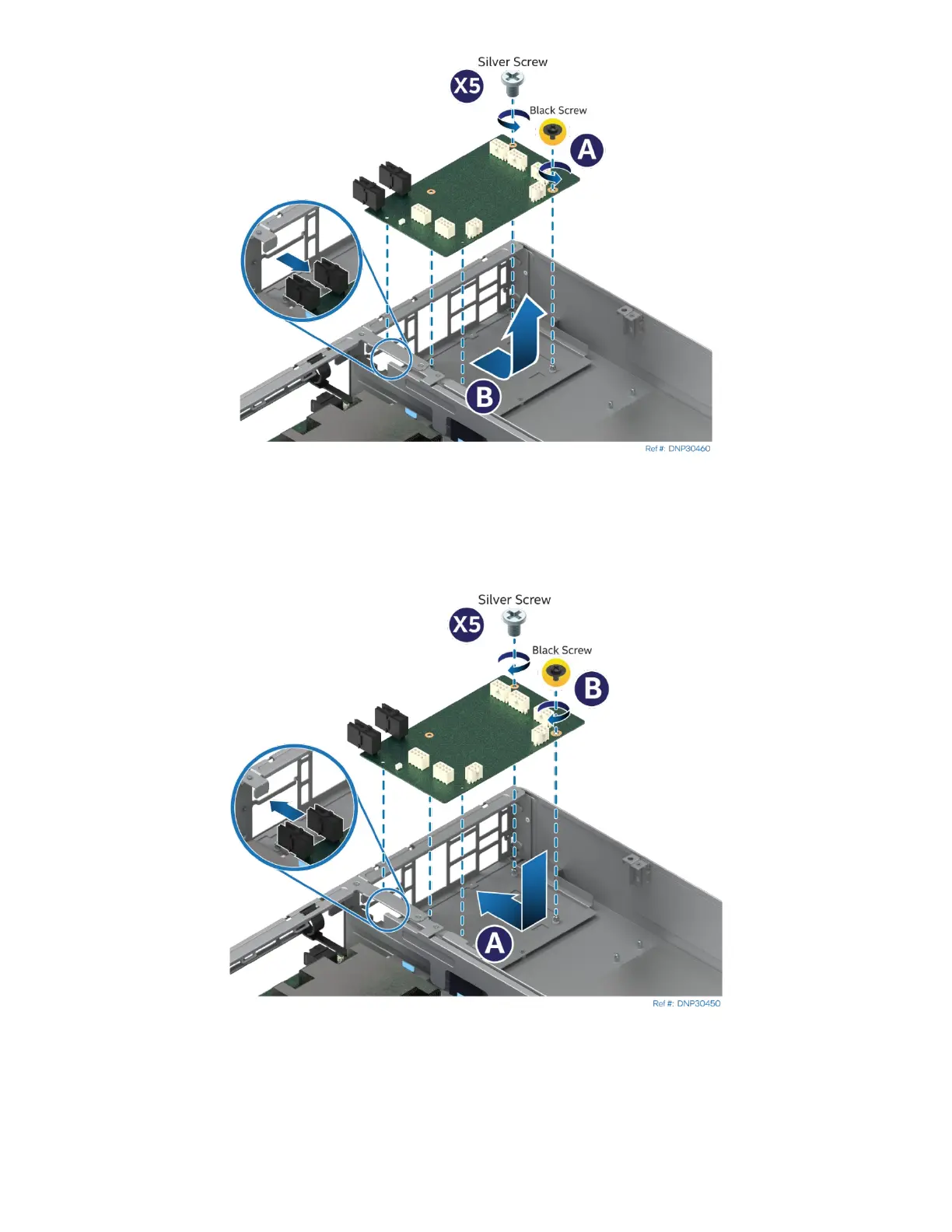 Silver Screw
X5
Black Screw
A
B
Ref #: DNP30460

Silver Screw
X5
Black Screw
B
A
Ref #: DNP30450