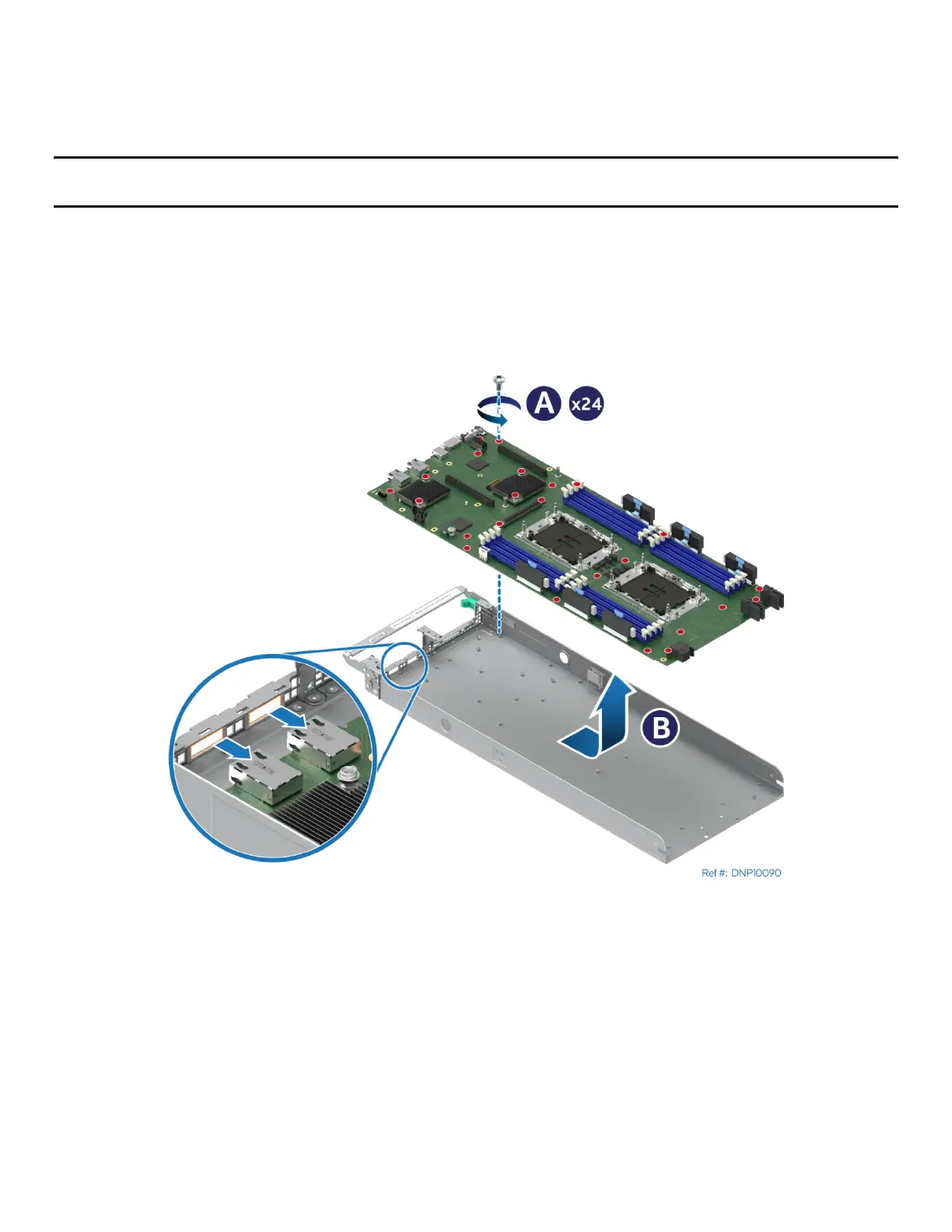 A
x24
B
Ref #: DNP10090