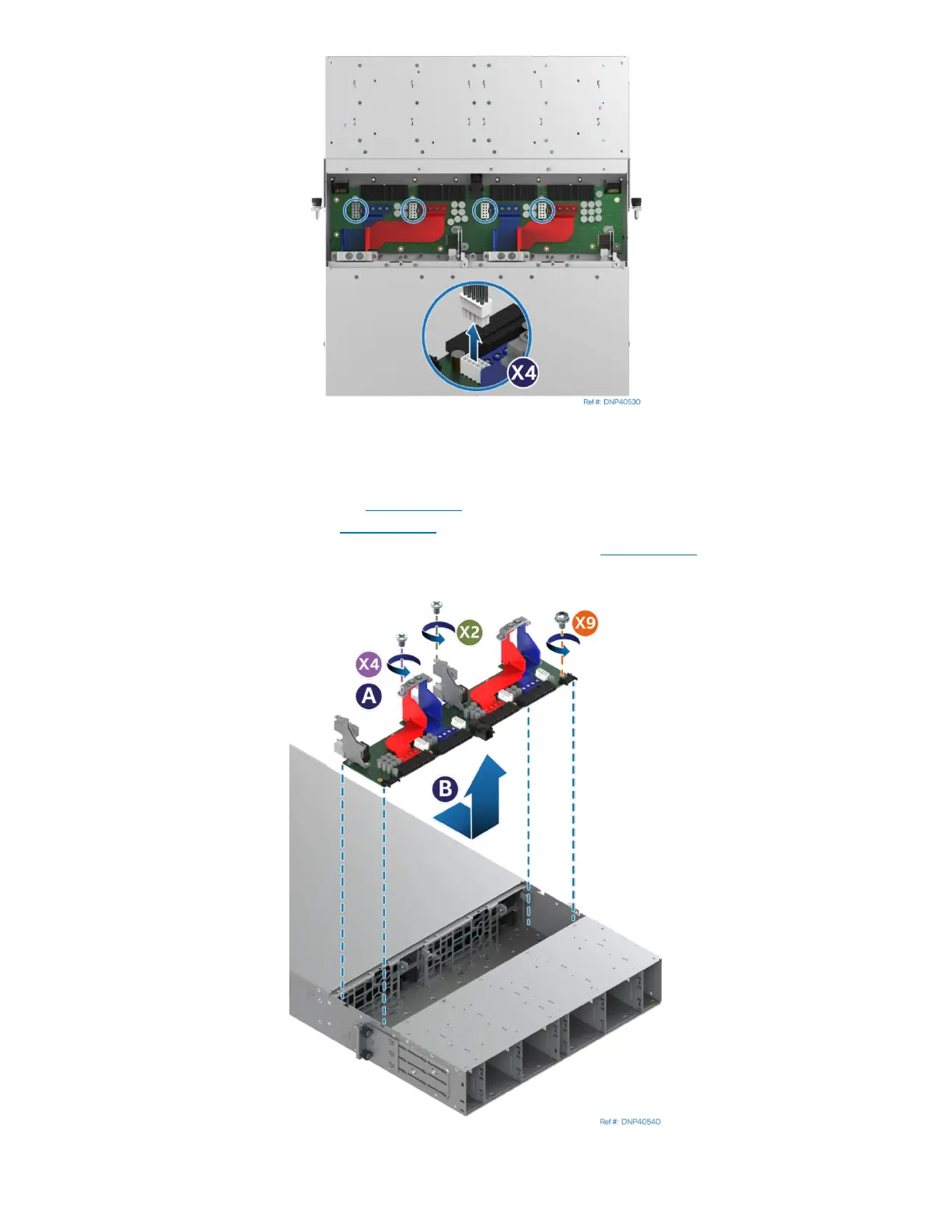 X4

Ref #: DNP40530

X2

X9

X4

A

B

Ref #: DNP40540