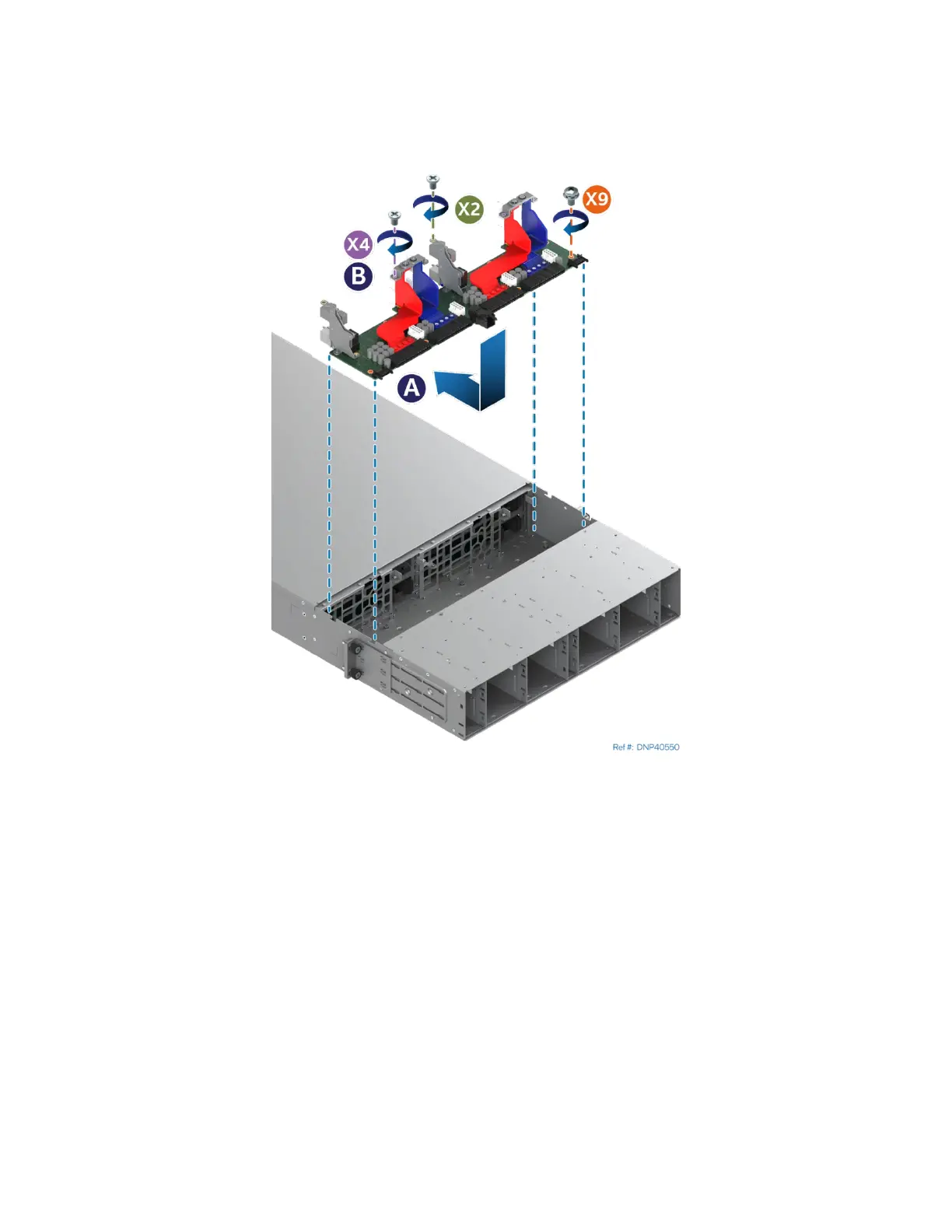 X2
X9
X4
B
A
Ref #: DNP40550