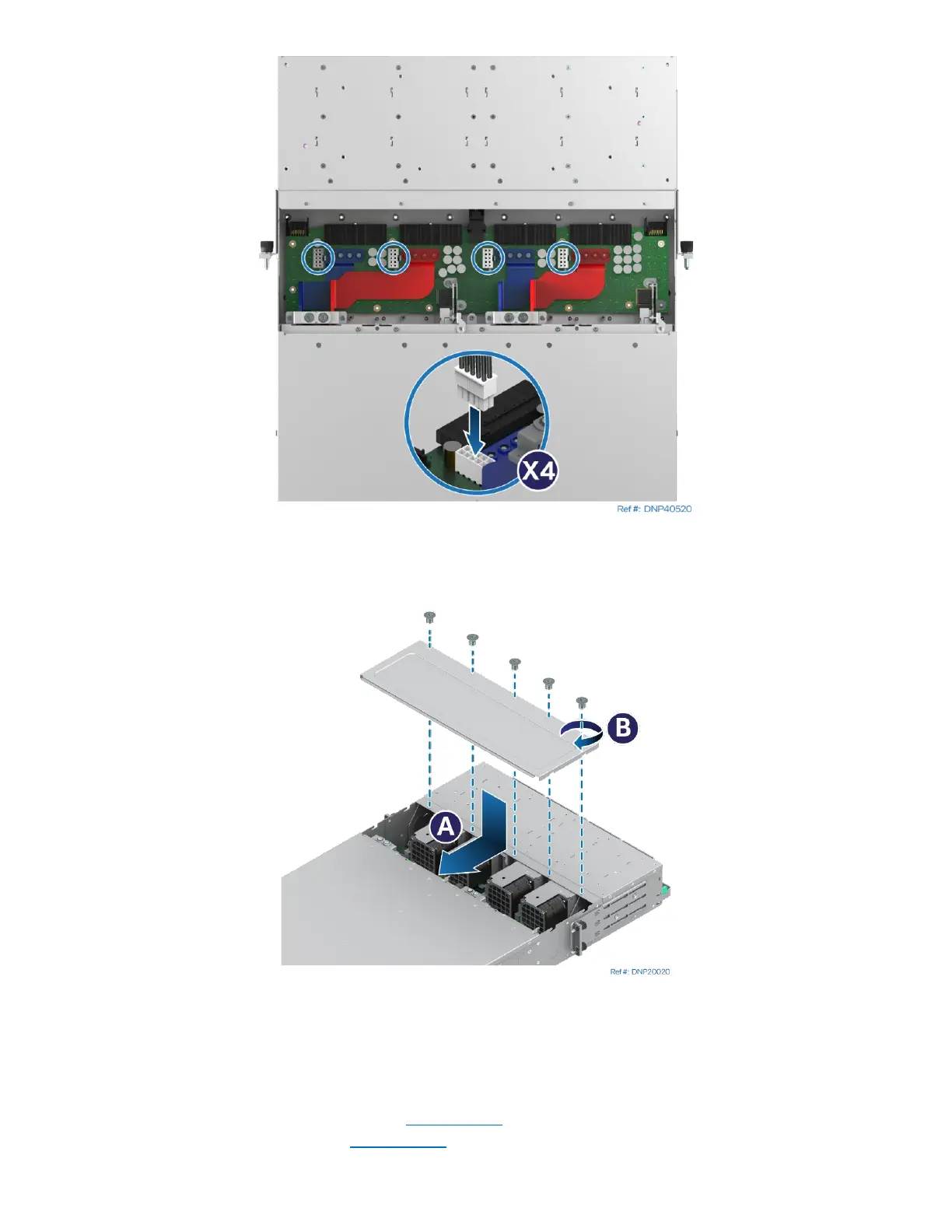 X4

Ref #: DNP40520

B

A

Ref #: DNP20020