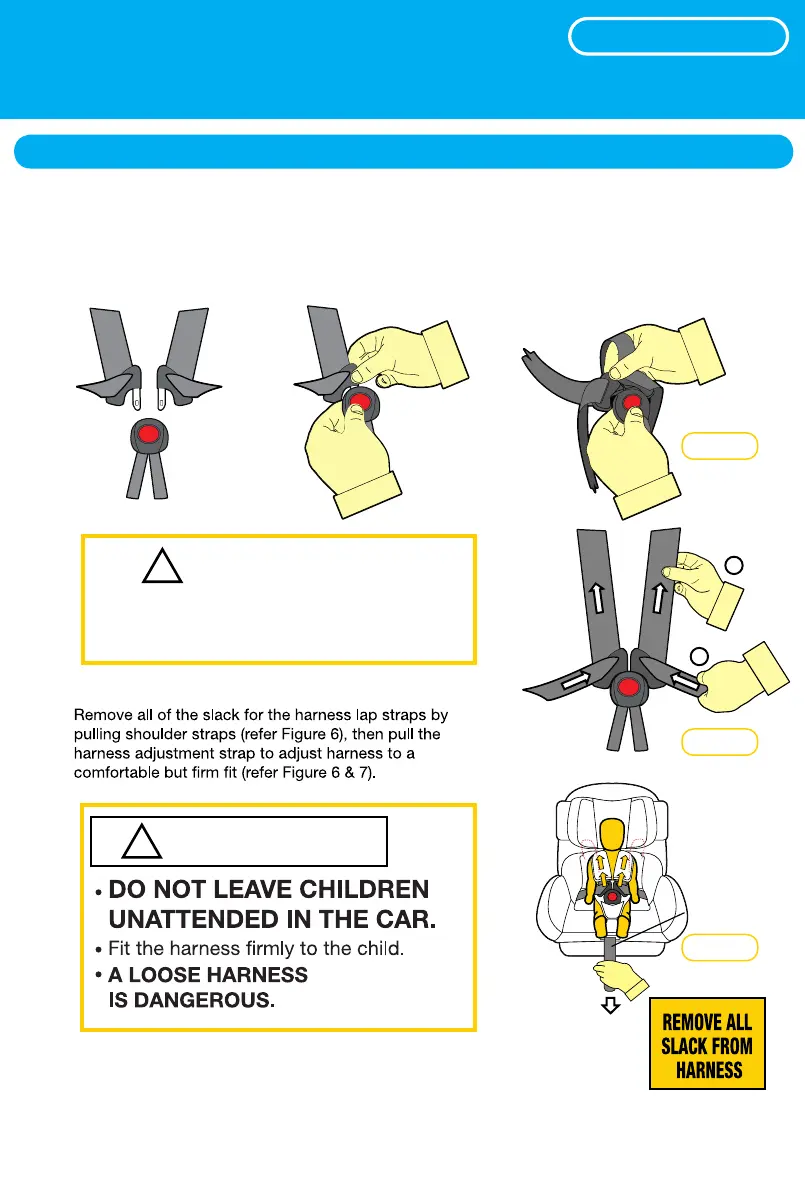 Remove all of the slack for the harness lap straps by pulling shoulder straps (refer Figure 6), then pull the harness adjustment strap to adjust harness to a comfortable but firm fit (refer Figure 6 & 7).

• DO NOT LEAVE CHILDREN UNATTENDED IN THE CAR.

• Fit the harness firmly to the child.

• A LOOSE HARNESS IS DANGEROUS.

REMOVE ALL SLACK FROM HARNESS