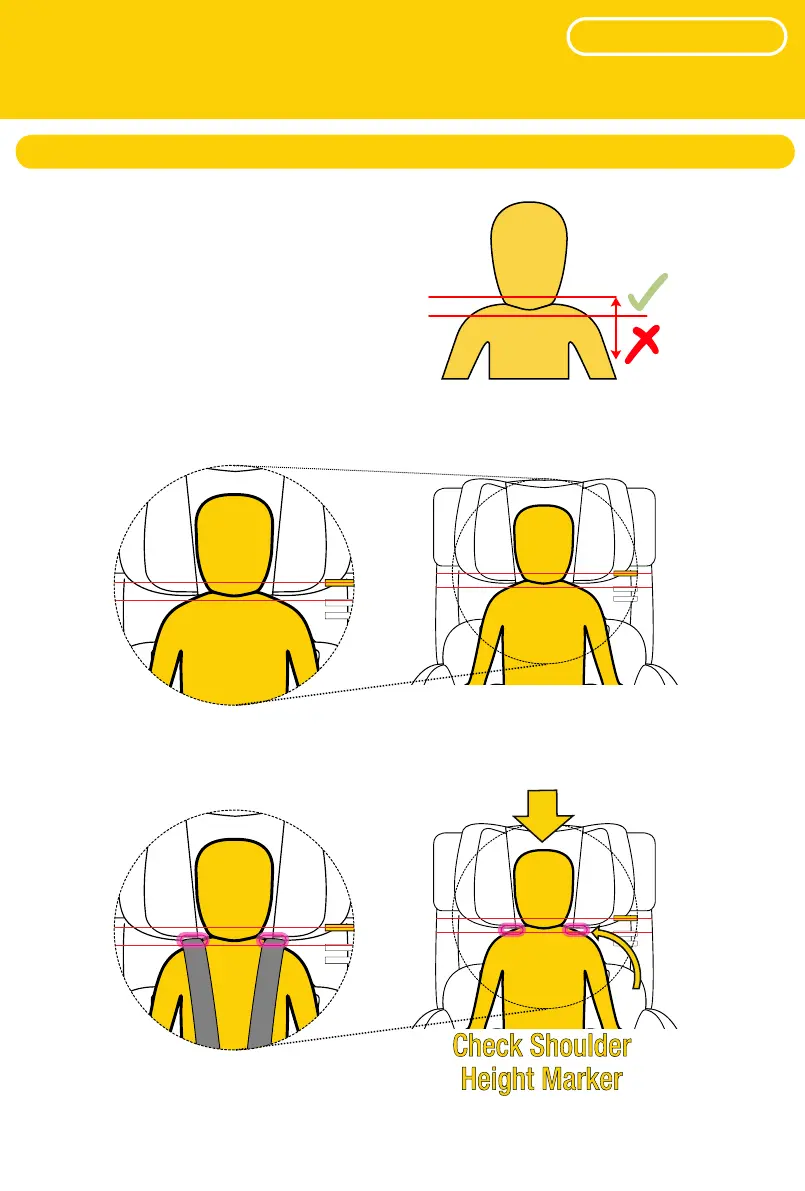 Check Shoulder Height Marker