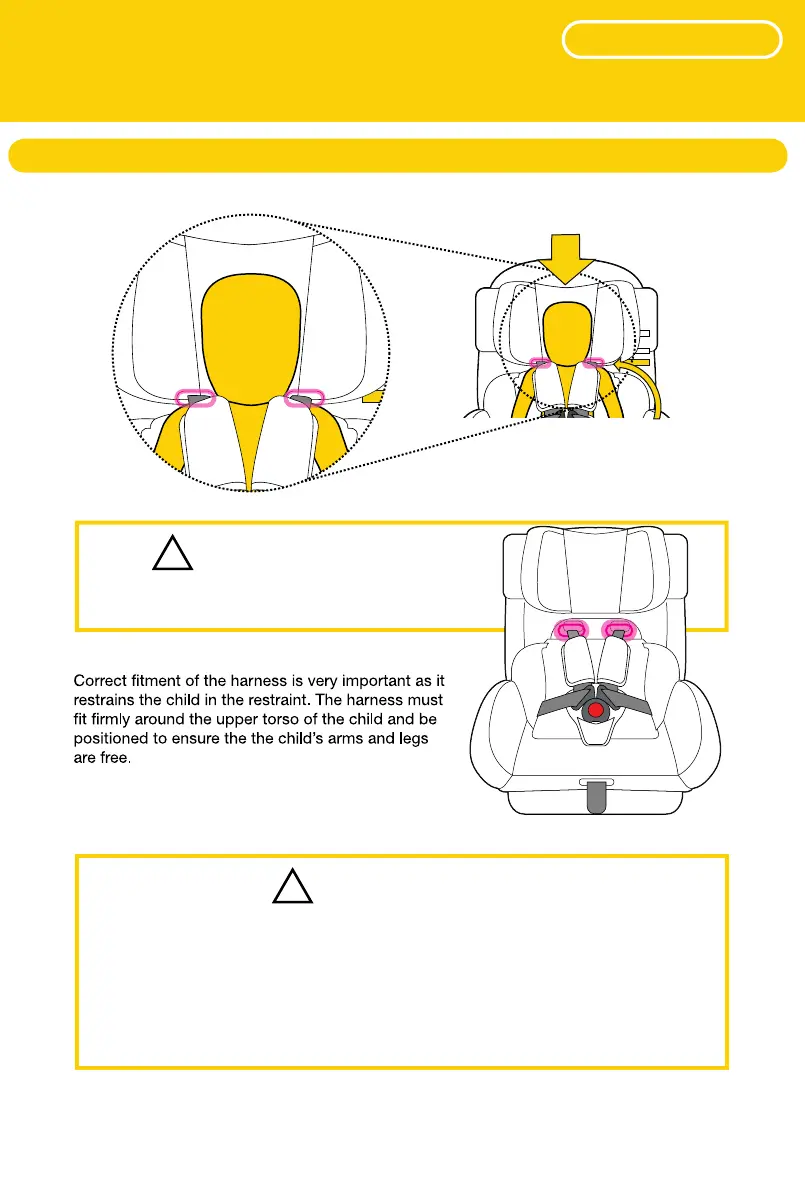 Correct fitment of the harness is very important as it restrains the child in the restraint. The harness must fit firmly around the upper torso of the child and be positioned to ensure the the child's arms and legs are free.