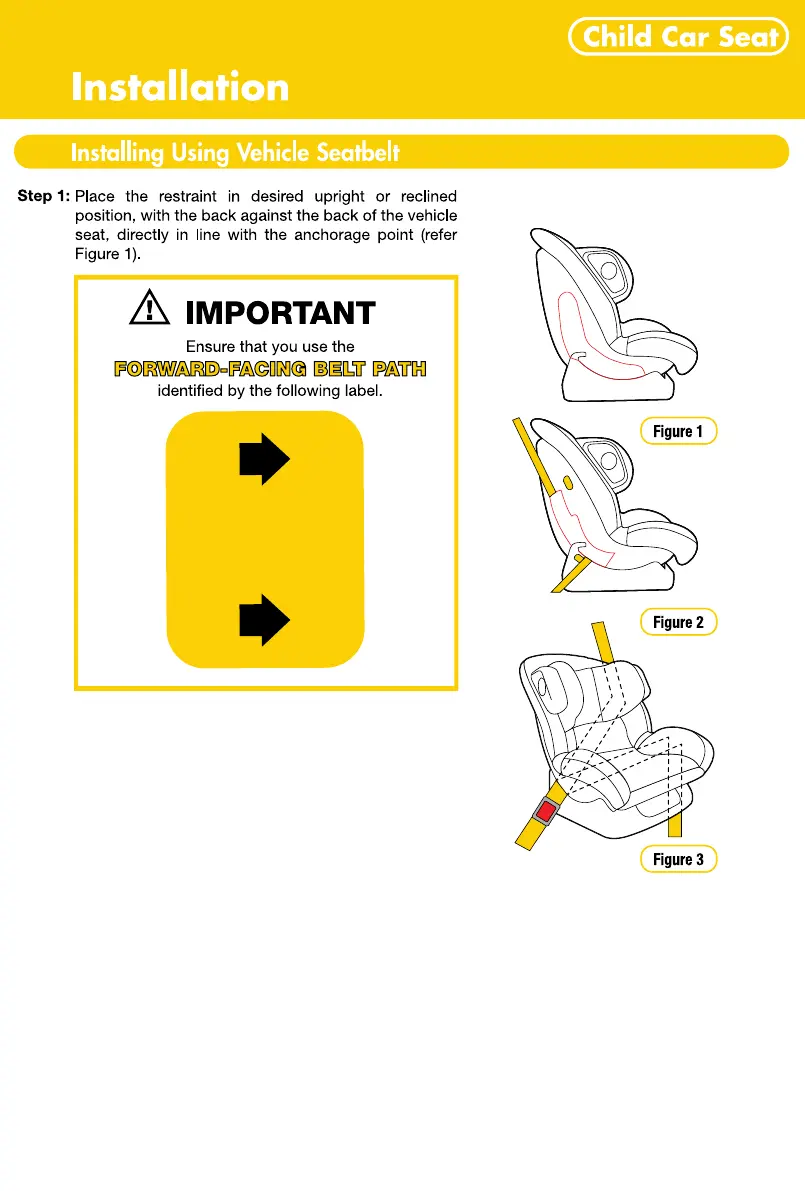 Child Car Seat

Installation

Installing Using Vehicle Seatbelt

Step 1: Place the restraint in desired upright or reclined position, with the back against the back of the vehicle seat, directly in line with the anchorage point (refer Figure 1).

IMPORTANT

Ensure that you use the

FORWARD-FACING BELT PATH

identified by the following label.

Figure 1

Figure 2

Figure 3