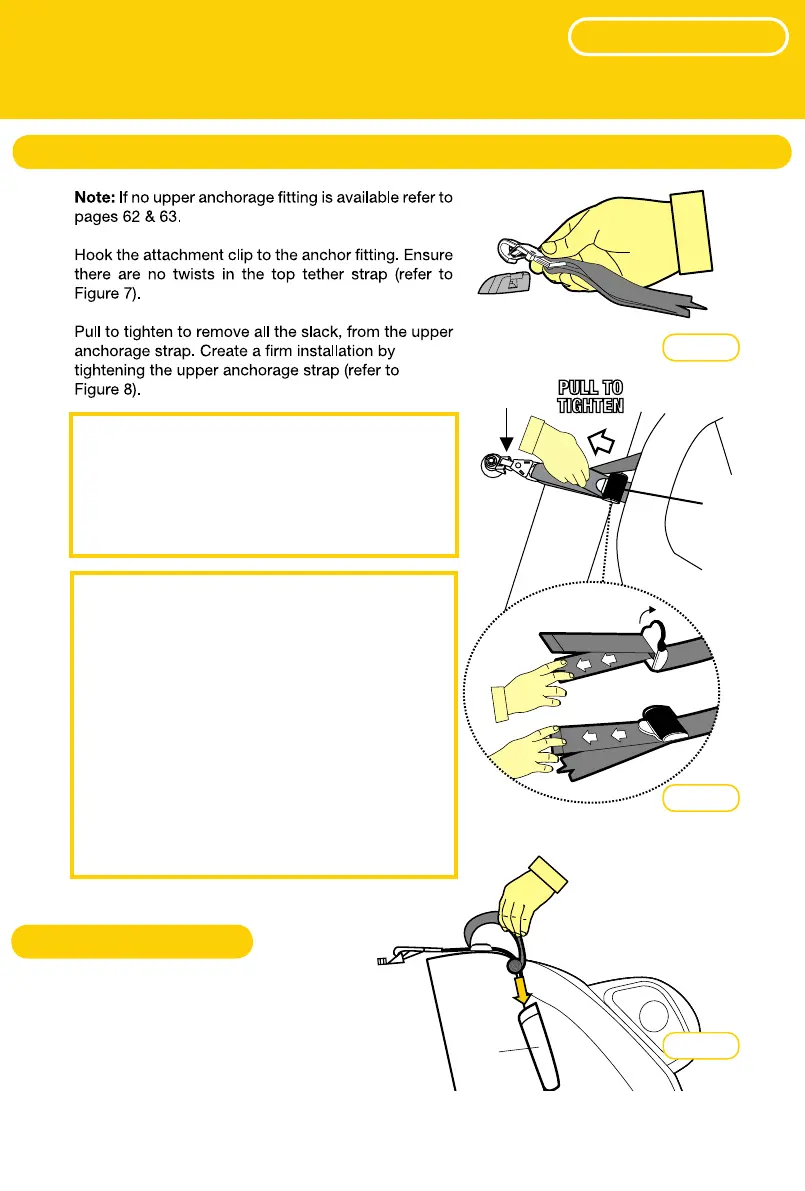 **Note:** If no upper anchorage fitting is available refer to pages 62 & 63.

Hook the attachment clip to the anchor fitting. Ensure there are no twists in the top tether strap (refer to Figure 7).

Pull to tighten to remove all the slack, from the upper anchorage strap. Create a firm installation by tightening the upper anchorage strap (refer to Figure 8).

PULL TO TIGHTEN