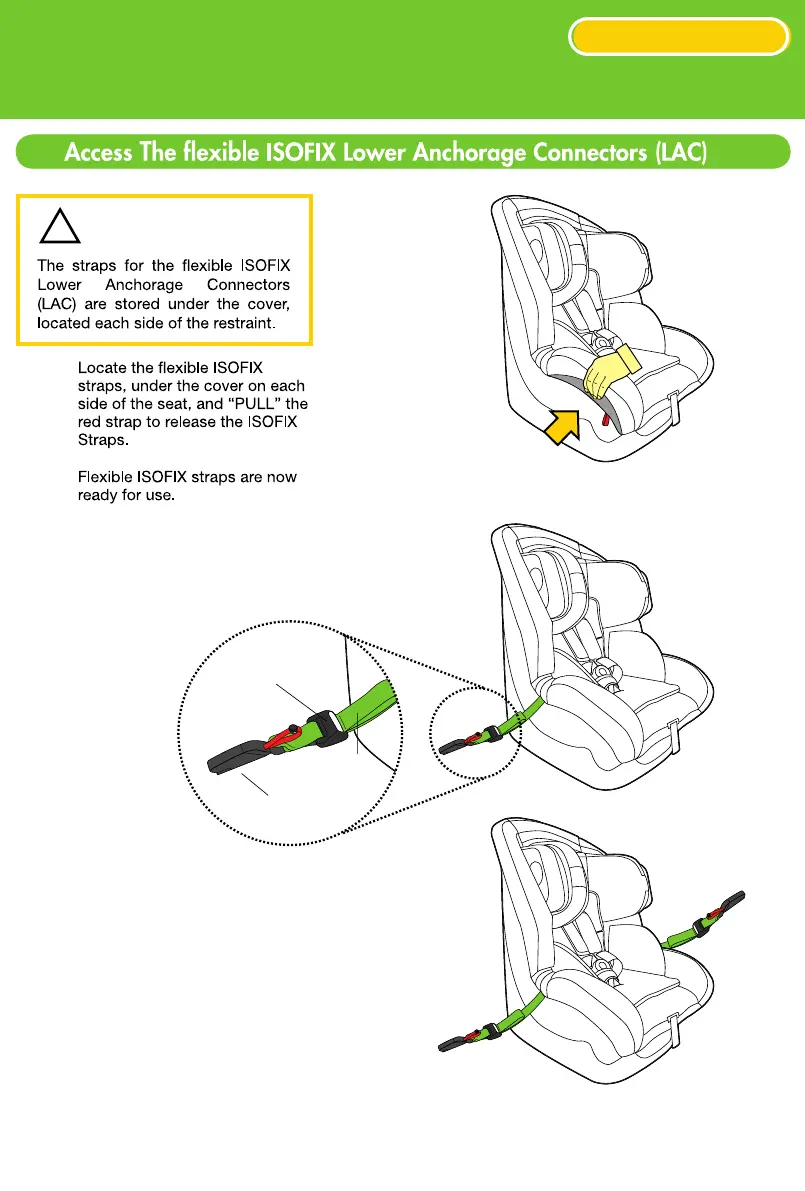 Access The flexible ISOFIX Lower Anchorage Connectors (LAC)

The straps for the flexible ISOFIX Lower Anchorage Connectors (LAC) are stored under the cover, located each side of the restraint.

Locate the flexible ISOFIX straps, under the cover on each side of the seat, and "PULL" the red strap to release the ISOFIX Straps.

Flexible ISOFIX straps are now ready for use.