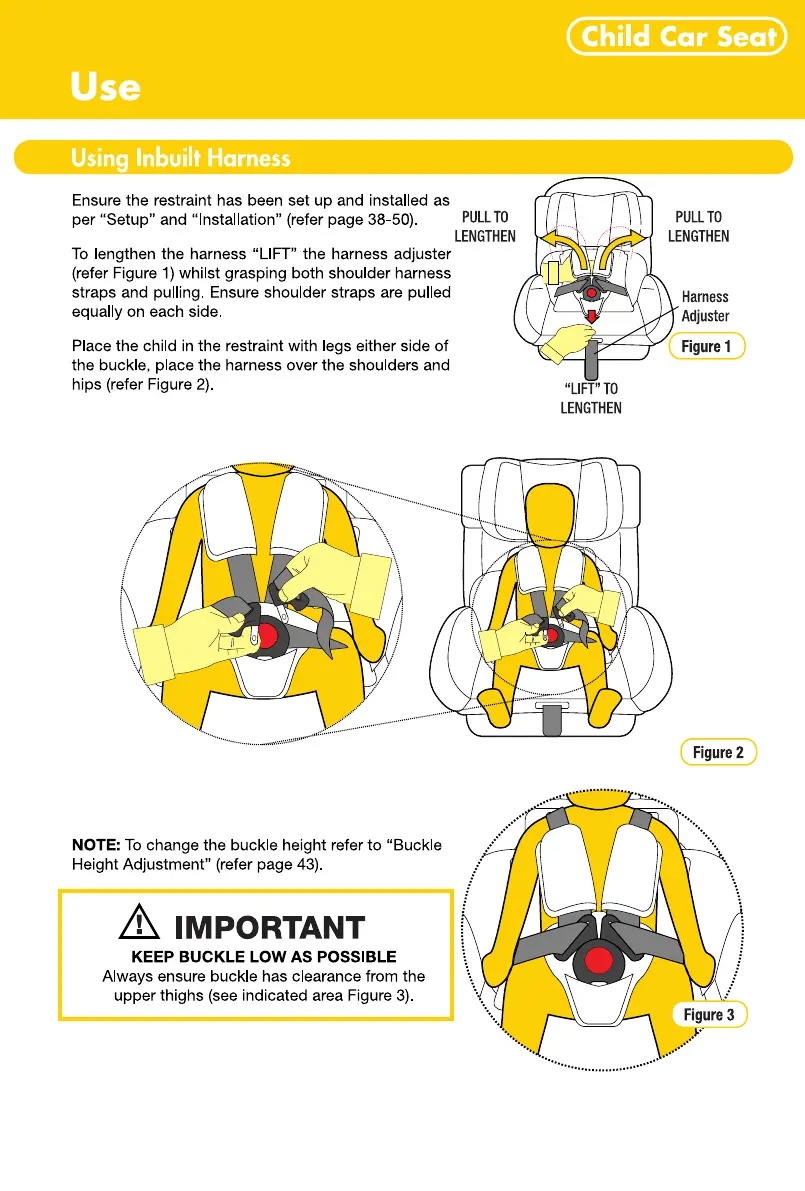 Child Car Seat

Use

Using Inbuilt Harness

Ensure the restraint has been set up and installed as per “Setup” and “Installation” (refer page 38-50).

To lengthen the harness “LIFT” the harness adjuster (refer Figure 1) whilst grasping both shoulder harness straps and pulling. Ensure shoulder straps are pulled equally on each side.

Place the child in the restraint with legs either side of the buckle, place the harness over the shoulders and hips (refer Figure 2).

PULL TO LENGTHEN

PULL TO LENGTHEN

Harness Adjuster

Figure 1

“LIFT” TO LENGTHEN

Figure 2

NOTE: To change the buckle height refer to “Buckle Height Adjustment” (refer page 43).

IMPORTANT

KEEP BUCKLE LOW AS POSSIBLE
Always ensure buckle has clearance from the upper thighs (see indicated area Figure 3).

Figure 3