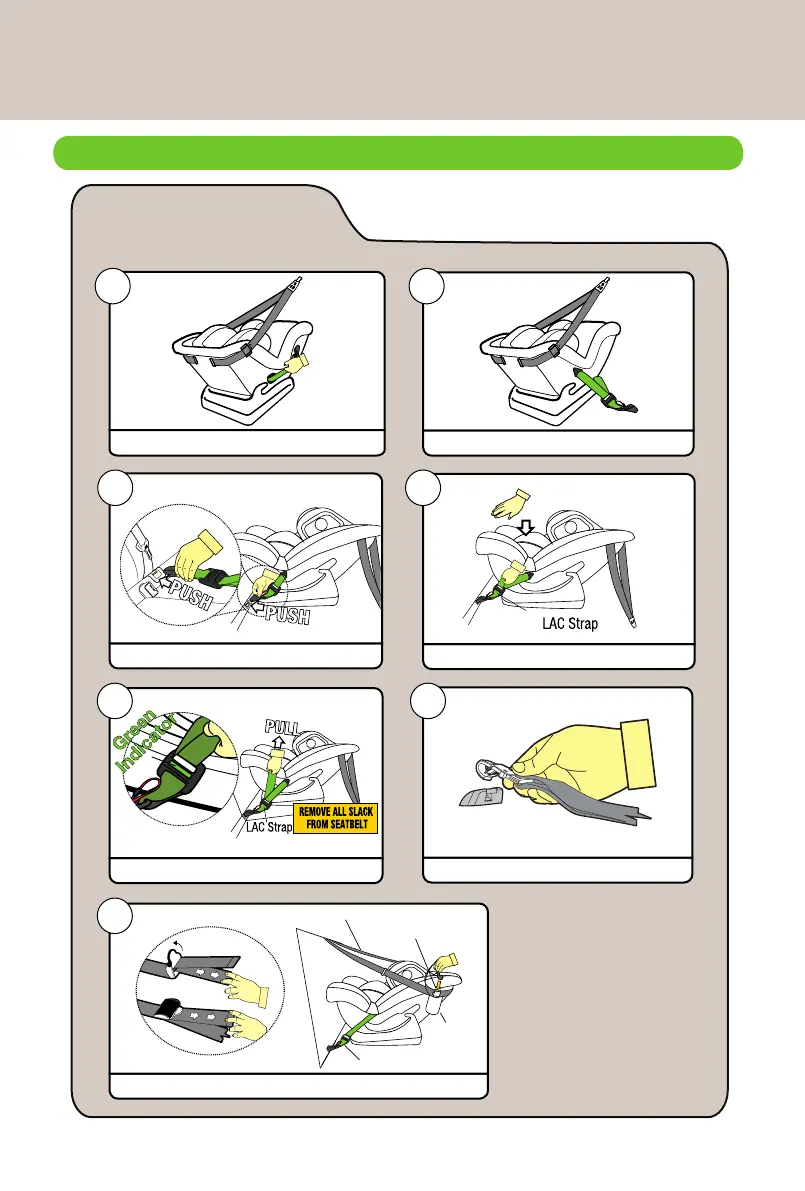 PUSH

PUSH

LAC Strap

Green Indicator

PULL

LAC Strap

REMOVE ALL SLACK FROM SEATBELT