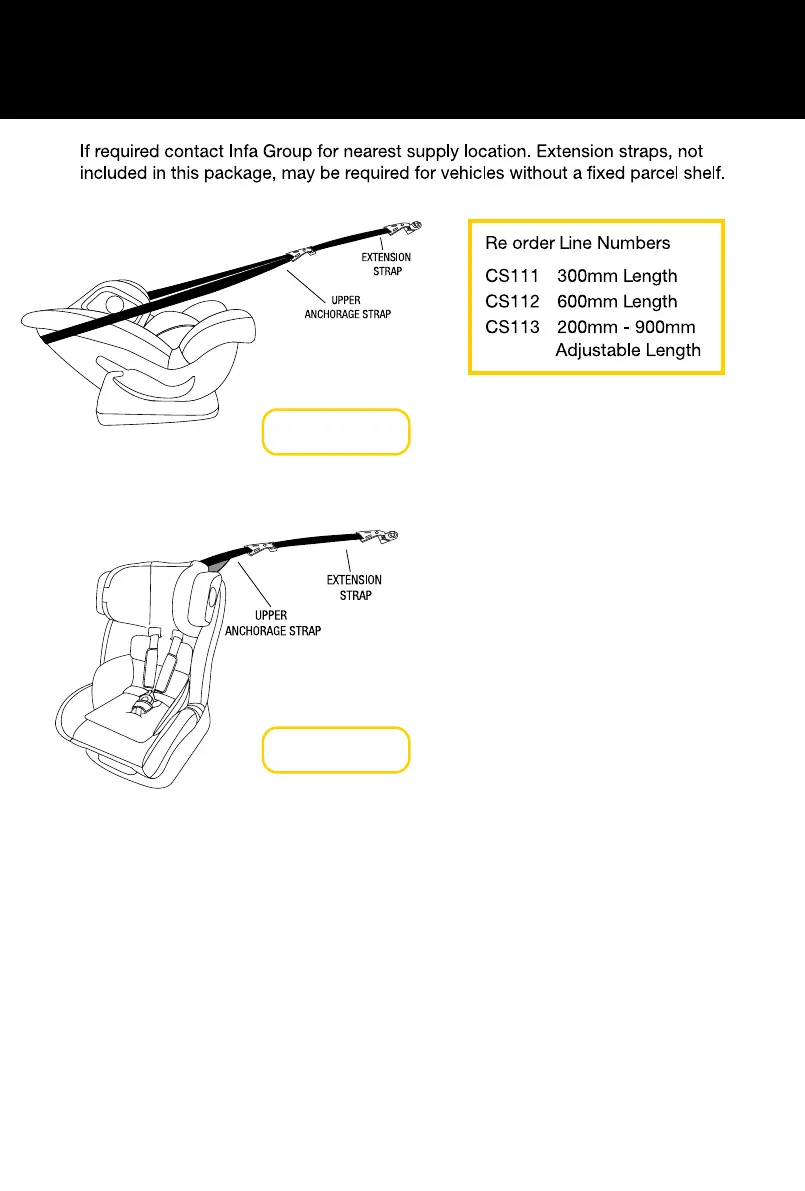 If required contact Infa Group for nearest supply location. Extension straps, not included in this package, may be required for vehicles without a fixed parcel shelf.

EXTENSION STRAP

UPPER ANCHORAGE STRAP

Re order Line Numbers

CS111 300mm Length

CS112 600mm Length

CS113 200mm - 900mm Adjustable Length

EXTENSION STRAP

UPPER ANCHORAGE STRAP