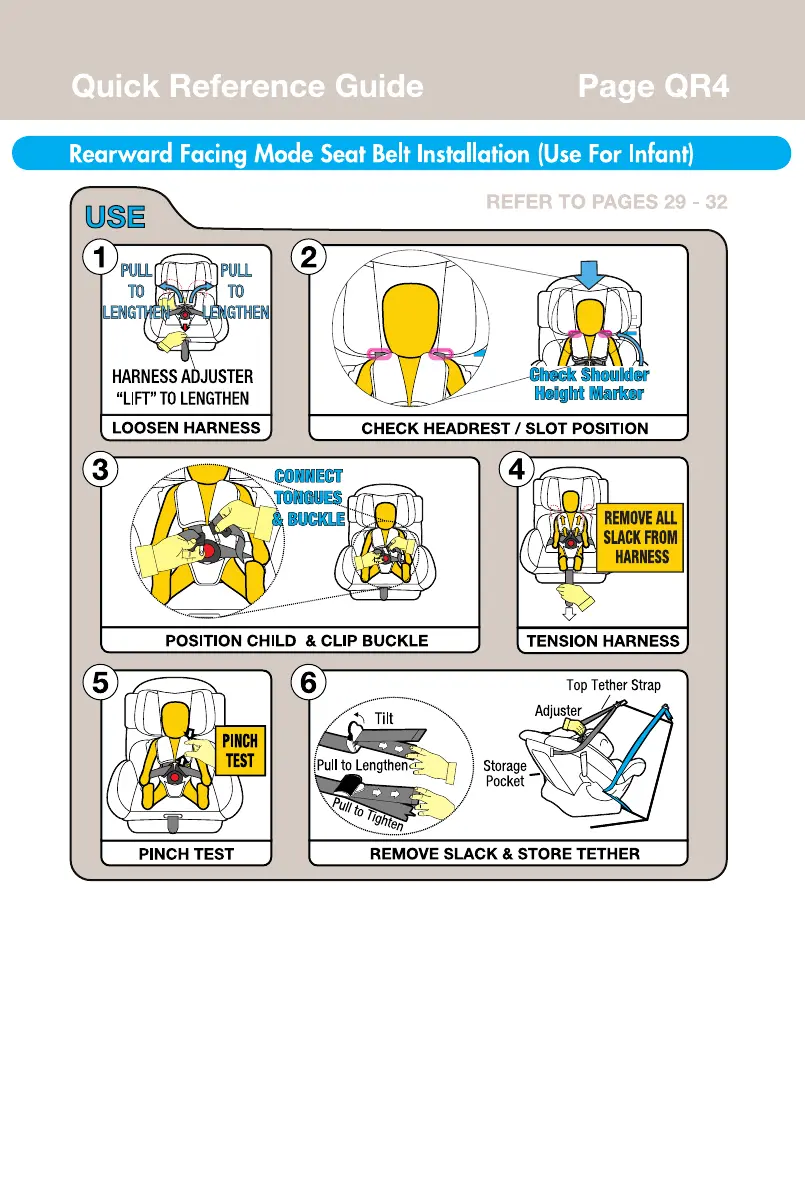 Quick Reference Guide Page QR4

Rearward Facing Mode Seat Belt Installation (Use For Infant)

USE

REFER TO PAGES 29 - 32

1

PULL TO LENGTHEN

PULL TO LENGTHEN

HARNESS ADJUSTER "LIFT" TO LENGTHEN

LOOSEN HARNESS

2

Check Shoulder Height Marker

CHECK HEADREST / SLOT POSITION

3

CONNECT TONGUES & BUCKLE

POSITION CHILD & CLIP BUCKLE

4

REMOVE ALL SLACK FROM HARNESS

TENSION HARNESS

5

PINCH TEST

PINCH TEST

6

Tilt

Pull to Lengthen

Pull to Tighten

Top Tether Strap

Adjuster

Storage Pocket

REMOVE SLACK & STORE TETHER