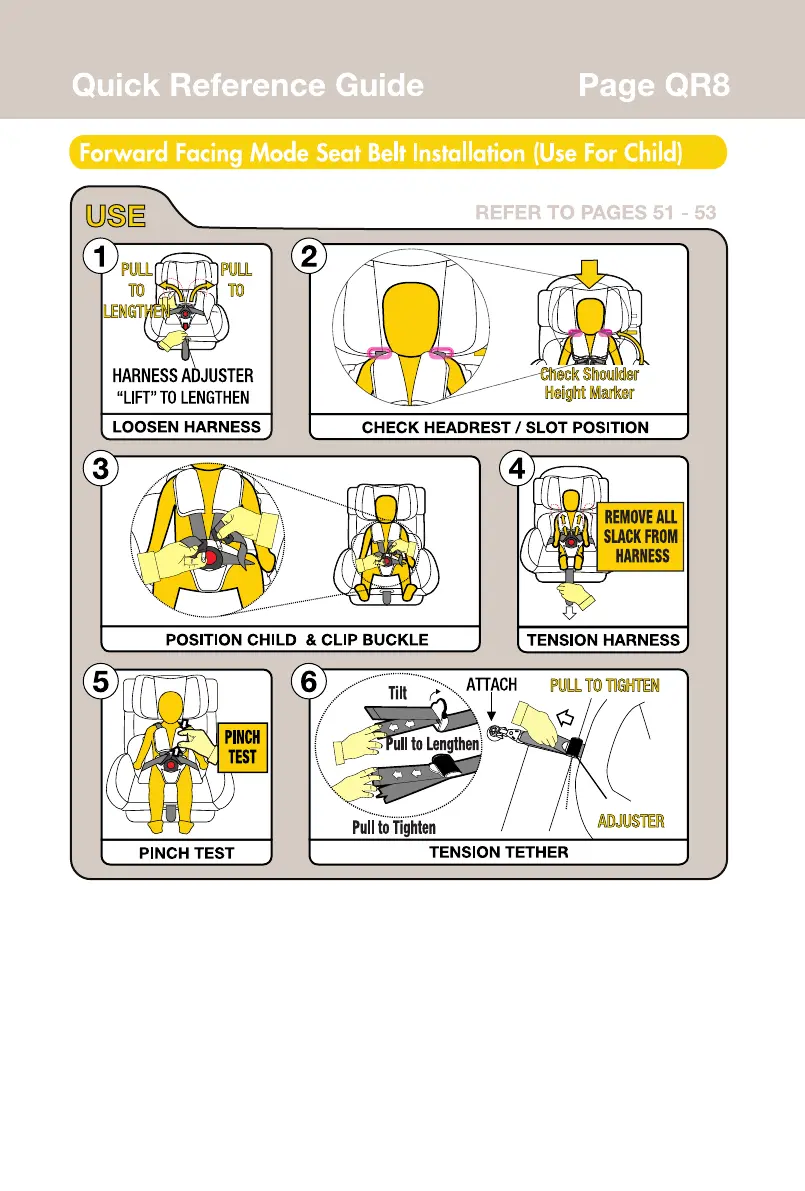 Quick Reference Guide Page QR8

Forward Facing Mode Seat Belt Installation (Use For Child)

USE

REFER TO PAGES 51 - 53

1

PULL TO LENGTHEN

PULL TO

HARNESS ADJUSTER
"LIFT" TO LENGTHEN

LOOSEN HARNESS

2

Check Shoulder Height Marker

CHECK HEADREST / SLOT POSITION

3

POSITION CHILD & CLIP BUCKLE

4

REMOVE ALL SLACK FROM HARNESS

TENSION HARNESS

5

PINCH TEST

PINCH TEST

6

Tilt

ATTACH

PULL TO TIGHTEN

Pull to Lengthen

Pull to Tighten

ADJUSTER

TENSION TETHER