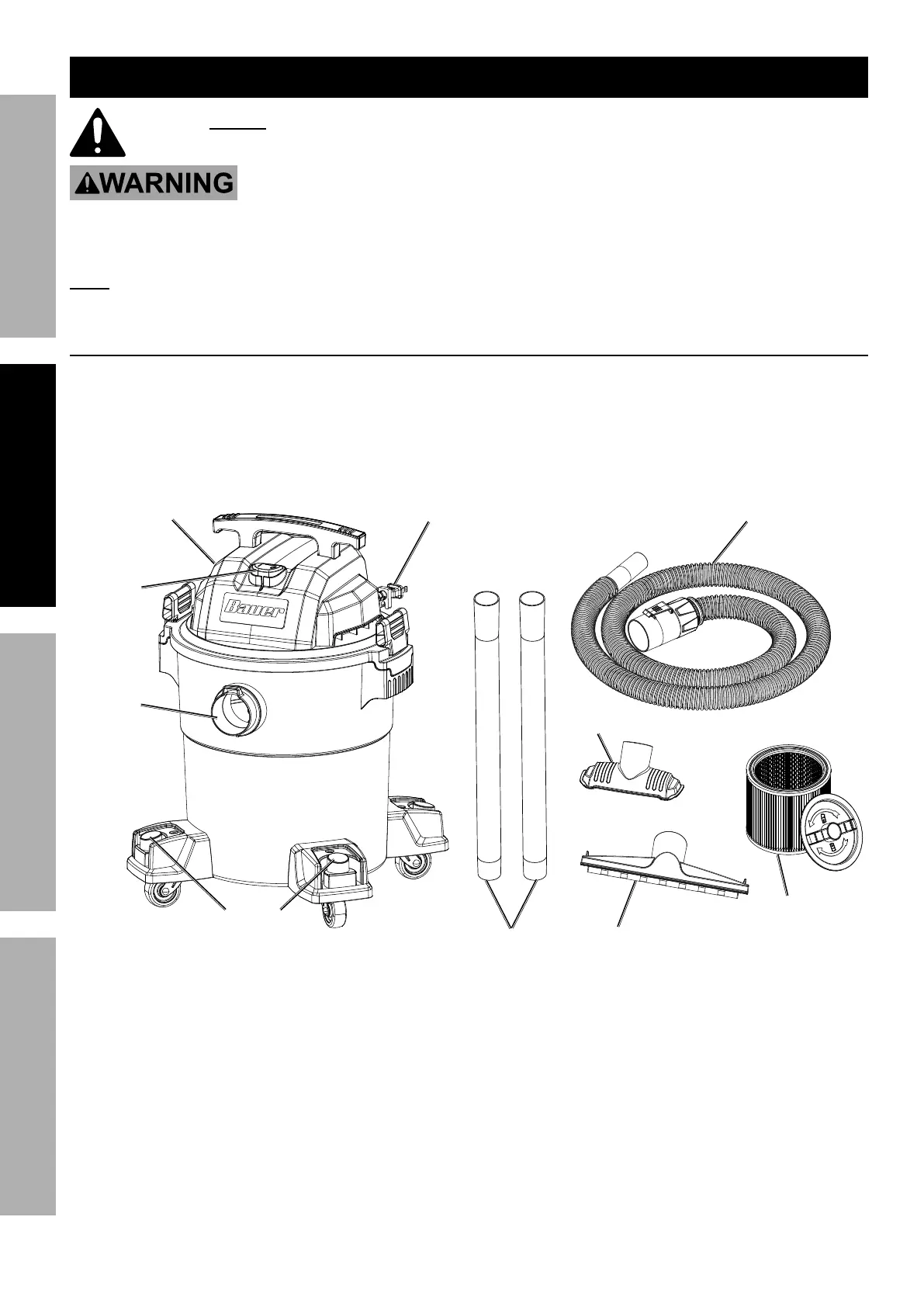 WARNING

Bauer