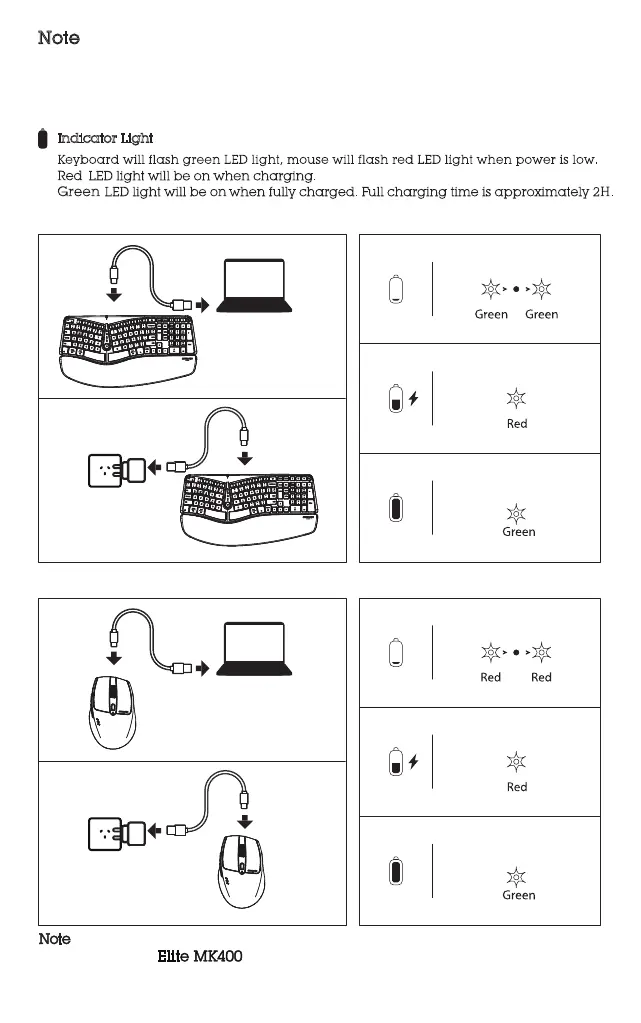 Note

Indicator Light
Keyboard will flash green LED light, mouse will flash red LED light when power is low.
Red LED light will be on when charging.
Green LED light will be on when fully charged. Full charging time is approximately 2H.

Green Green

Red

Green

Red Red

Red

Green

Note

Elite MK400