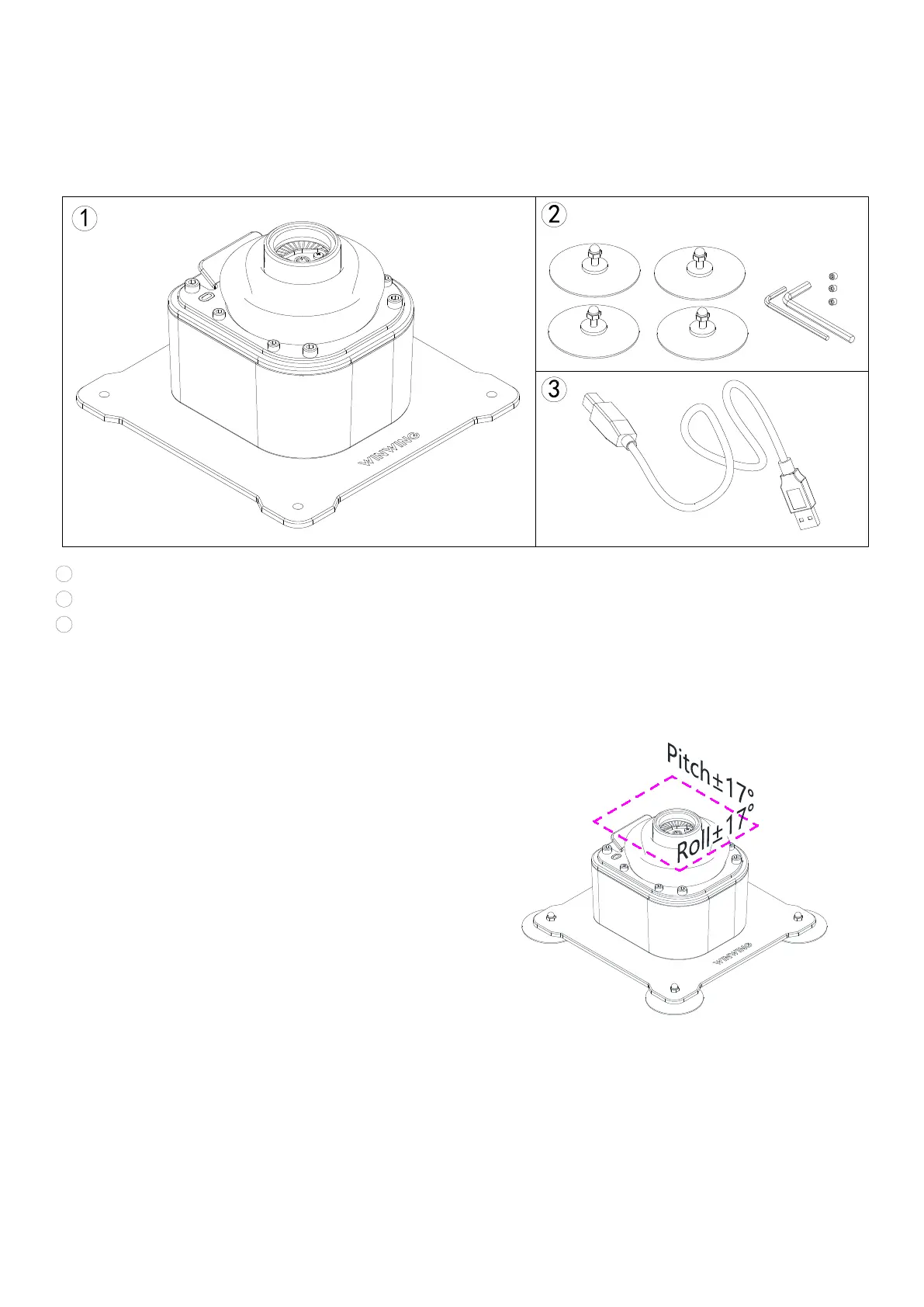 1

WINWING

2

3

Pitch±17°
Roll±17°

WINWING