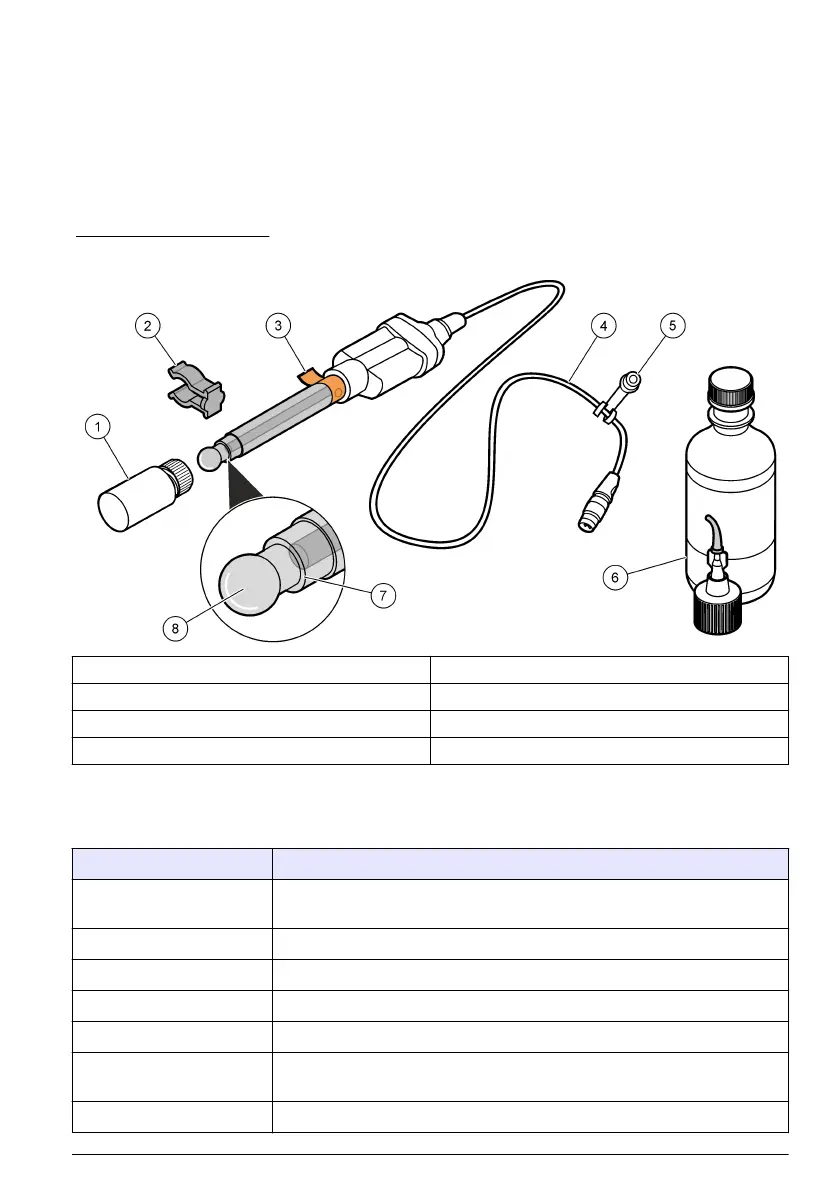 2
3
4
5
1
6
7
8