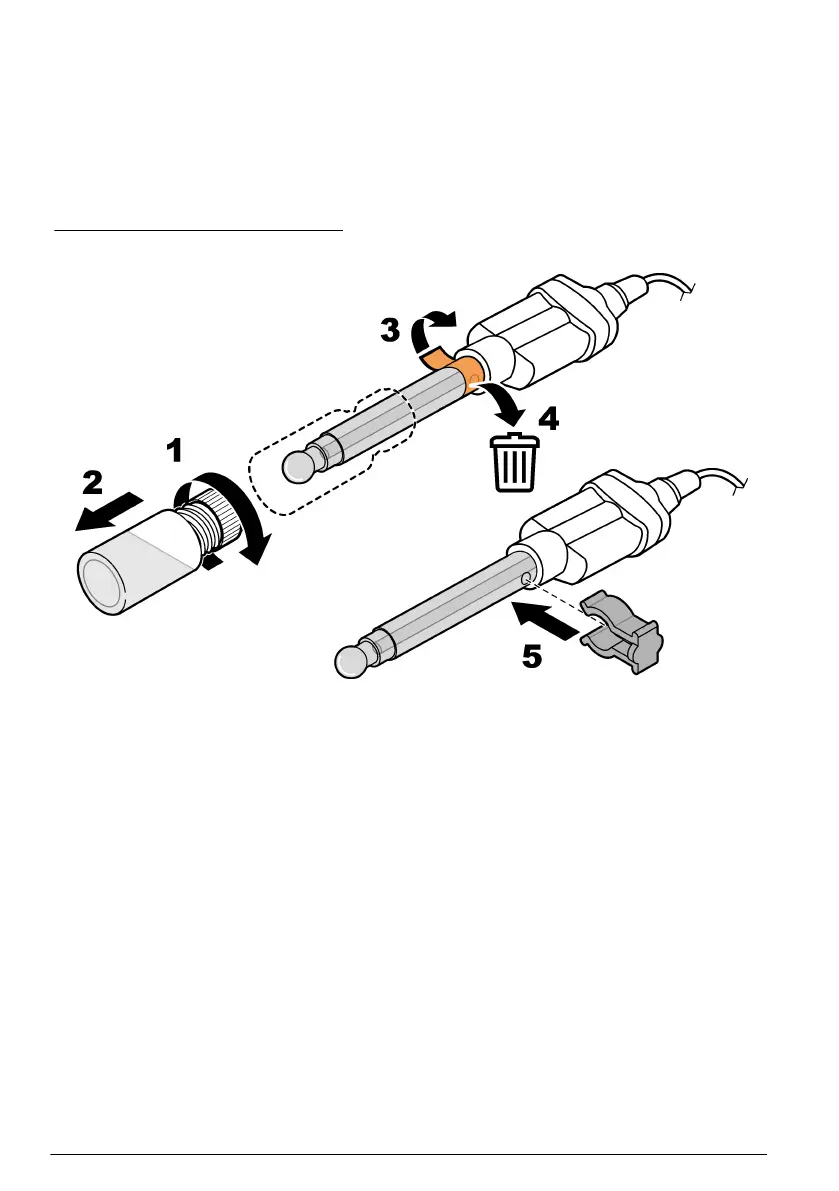 3

4

1

2

5