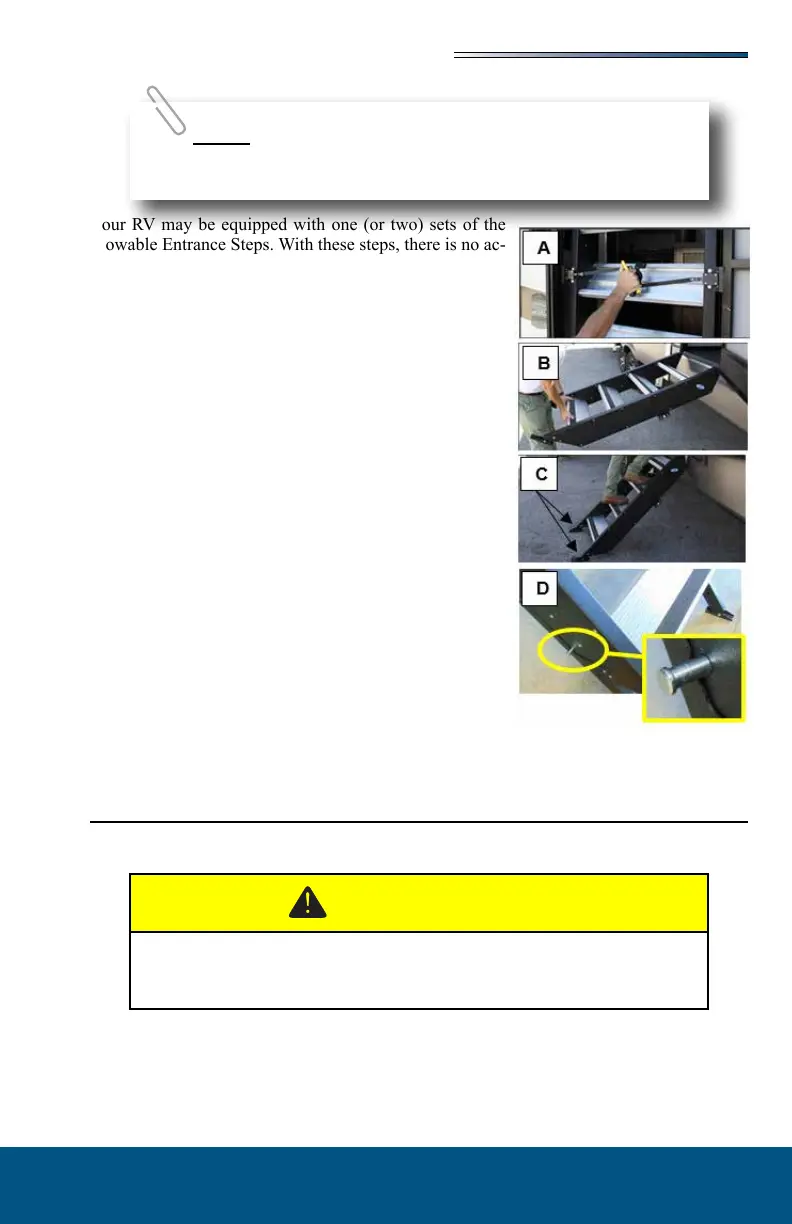 our RV may be equipped with one (or two) sets of the owable Entrance Steps. With these steps, there is no ac-

A

B

C

D