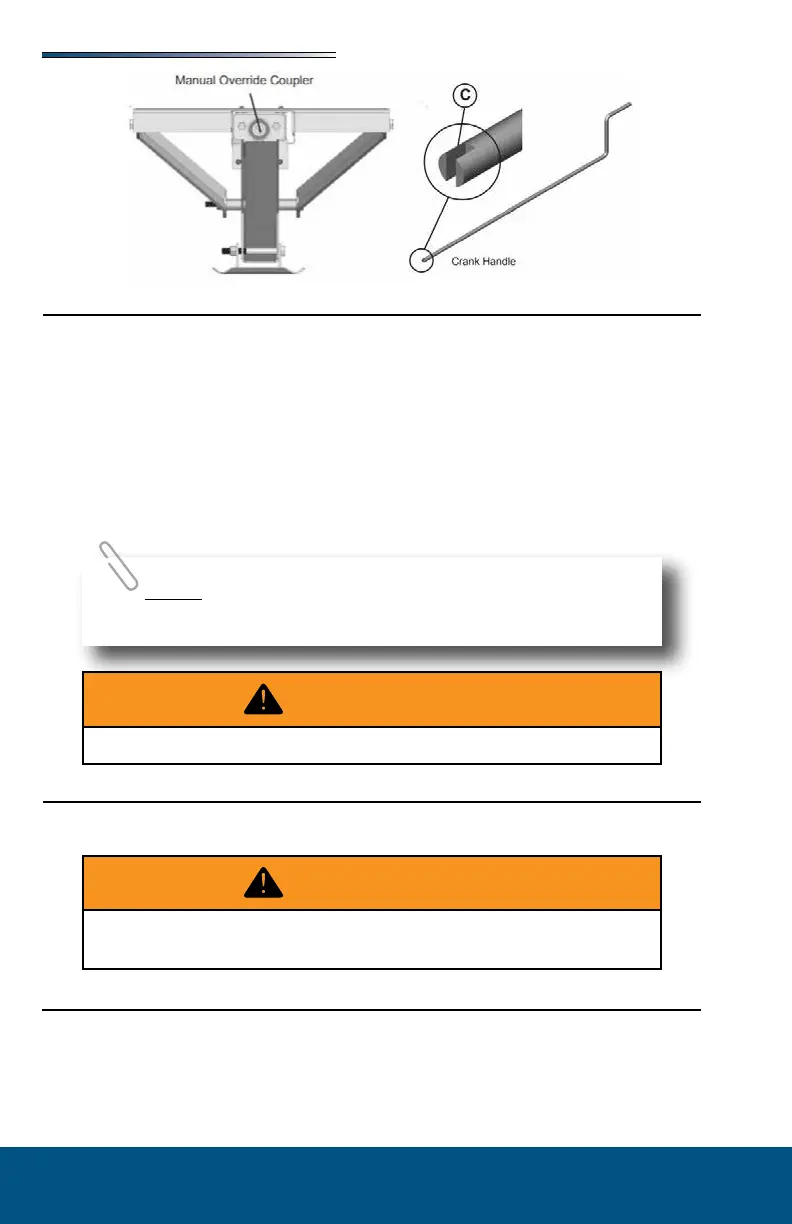 Manual Override Coupler

C

Crank Handle