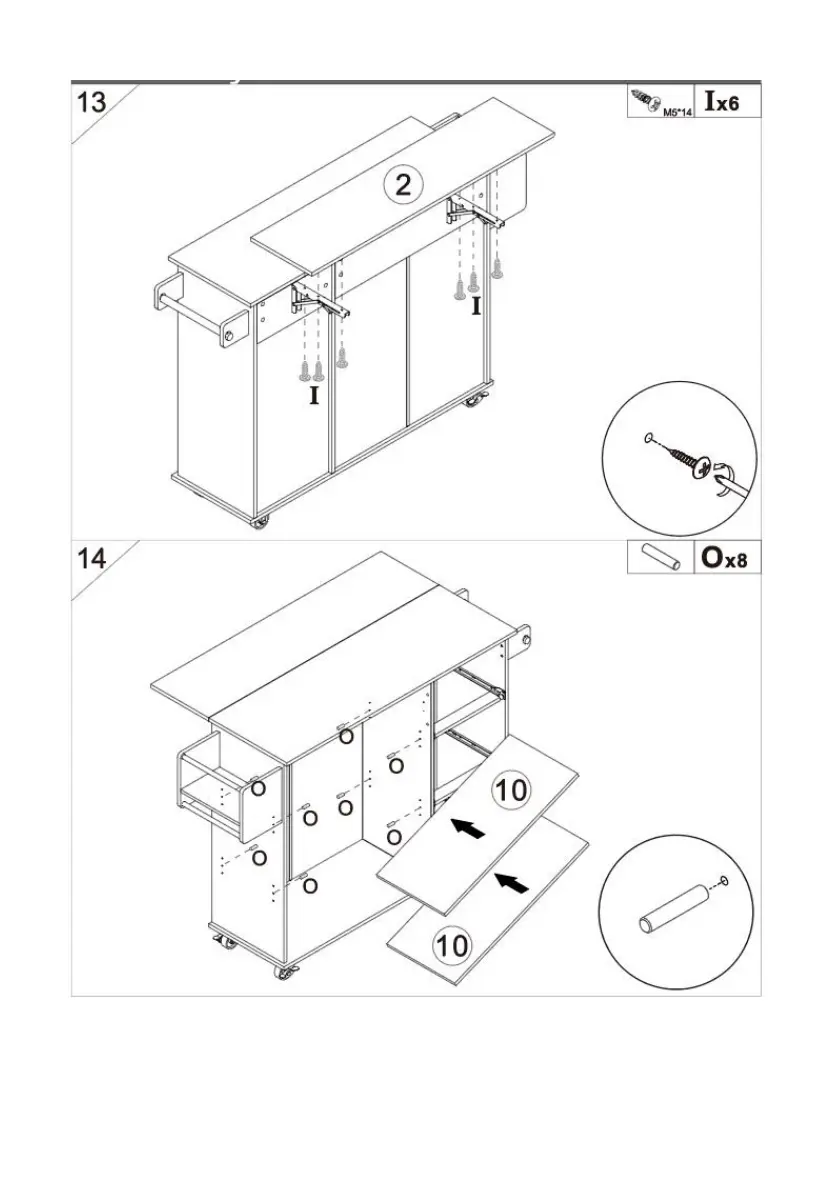 13

M5*14 Ix6

2

I

I

14

Ox8

O

O

O

O

O

O

O

O

10

10