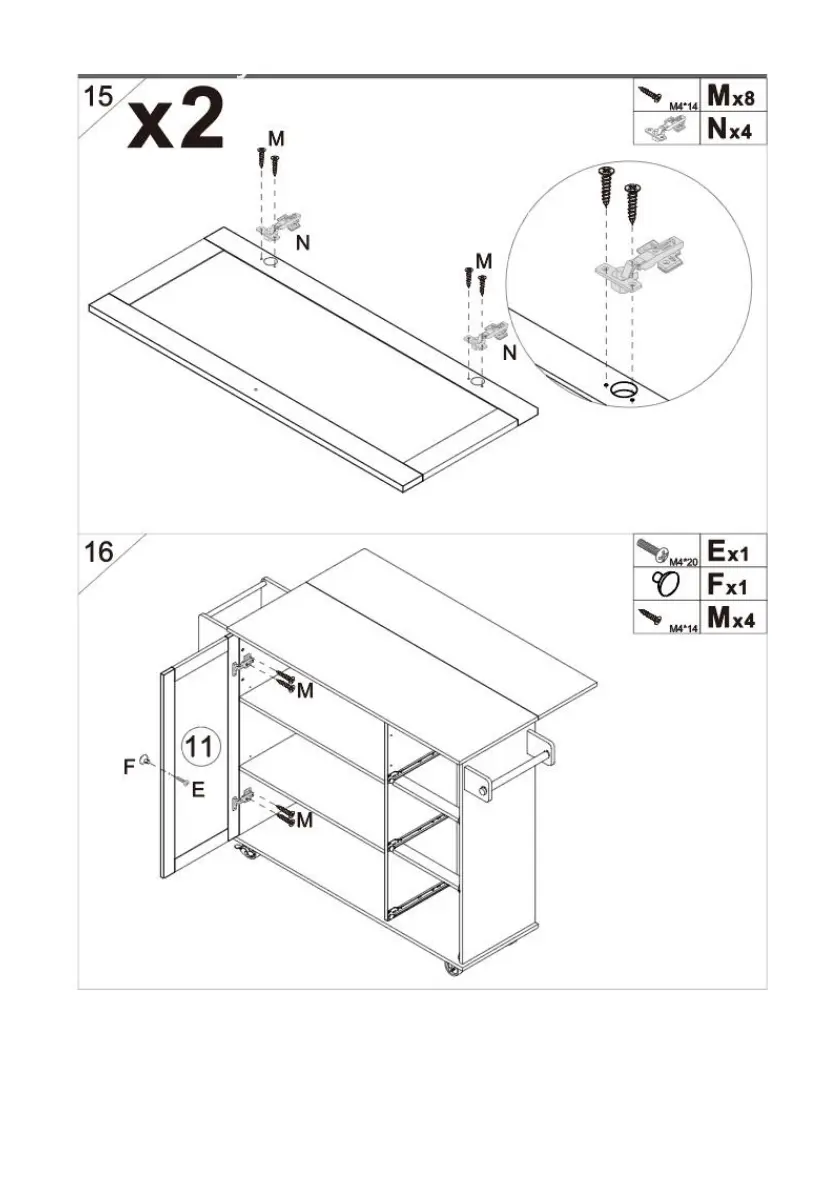 15

x2

M4*14 Mx8

Nx4

M

N

M

N

16

M4*20 Ex1

Fx1

M4*14 Mx4

M

11

F

E

M