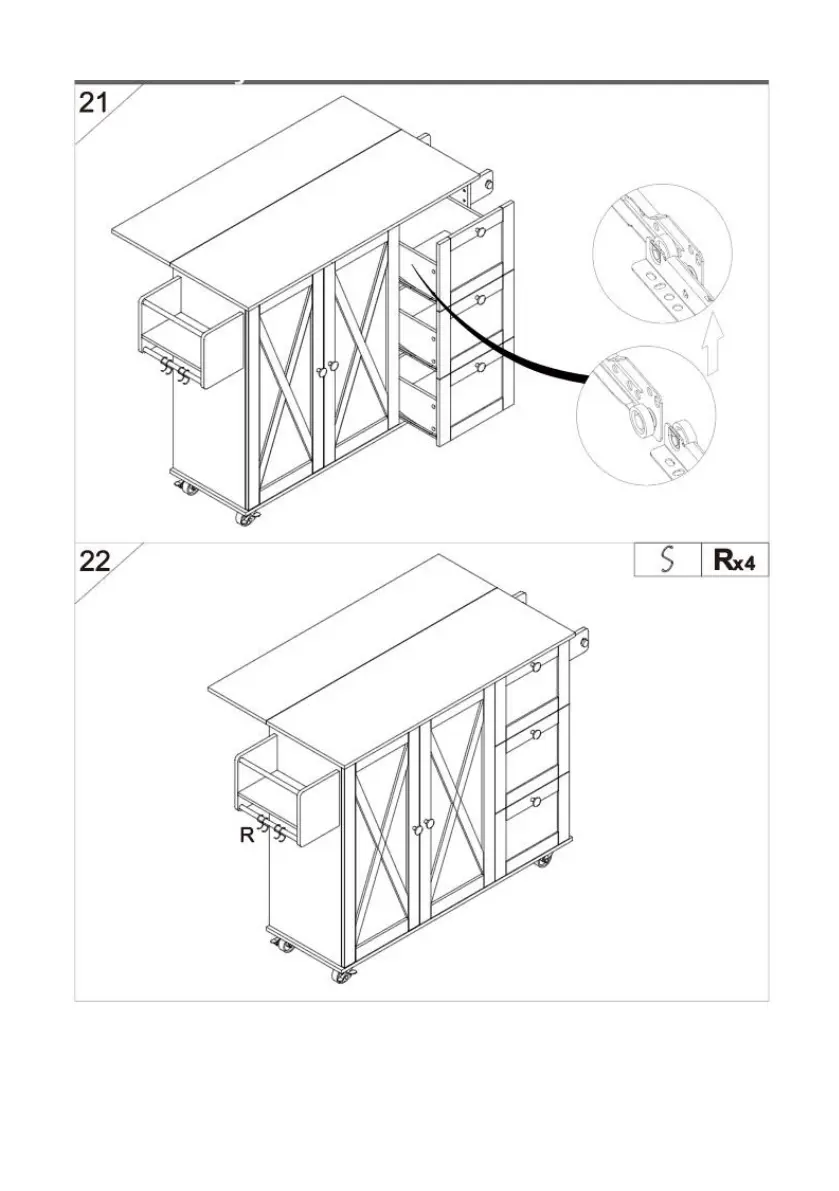 21

22

Rx4

R