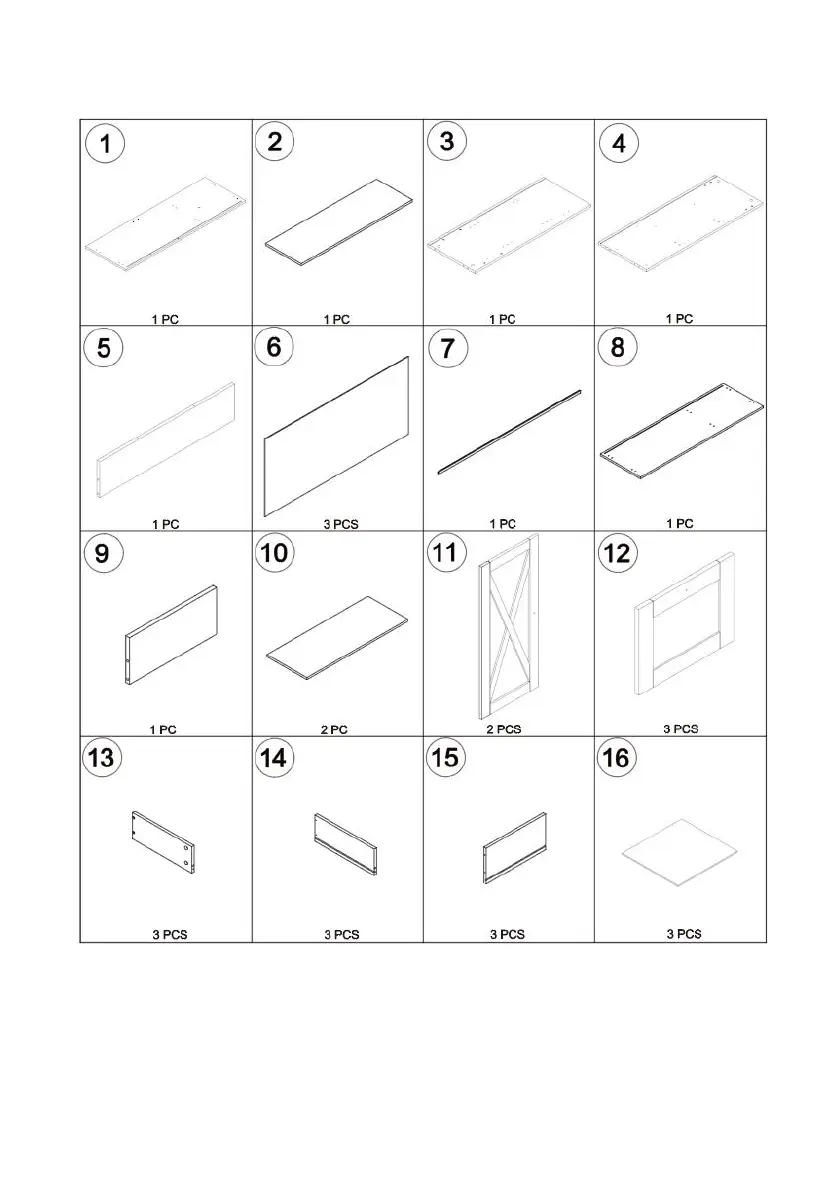 | 1 | 2 | 3 | 4 |
|---|---|---|---|
| 1 PC | 1 PC | 1 PC | 1 PC |
| 5 | 6 | 7 | 8 |
| 1 PC | 3 PCS | 1 PC | 1 PC |
| 9 | 10 | 11 | 12 |
| 1 PC | 2 PC | 2 PCS | 3 PCS |
| 13 | 14 | 15 | 16 |
| 3 PCS | 3 PCS | 3 PCS | 3 PCS |