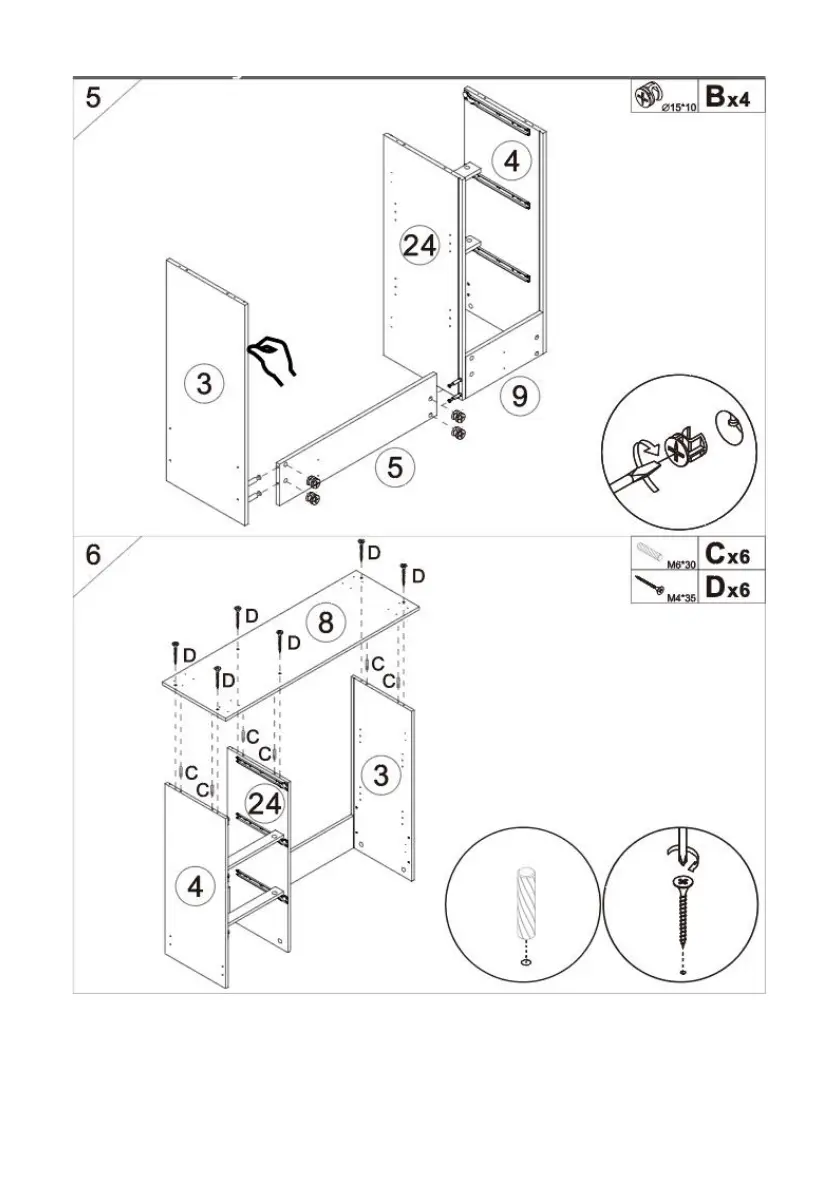 5

Ø15*10 Bx4

4

24

3

9

5

6

M6*30 Cx6

M4*35 Dx6

D
D
D
D
D
D

8

C
C

C
C

C
C

3

24

4