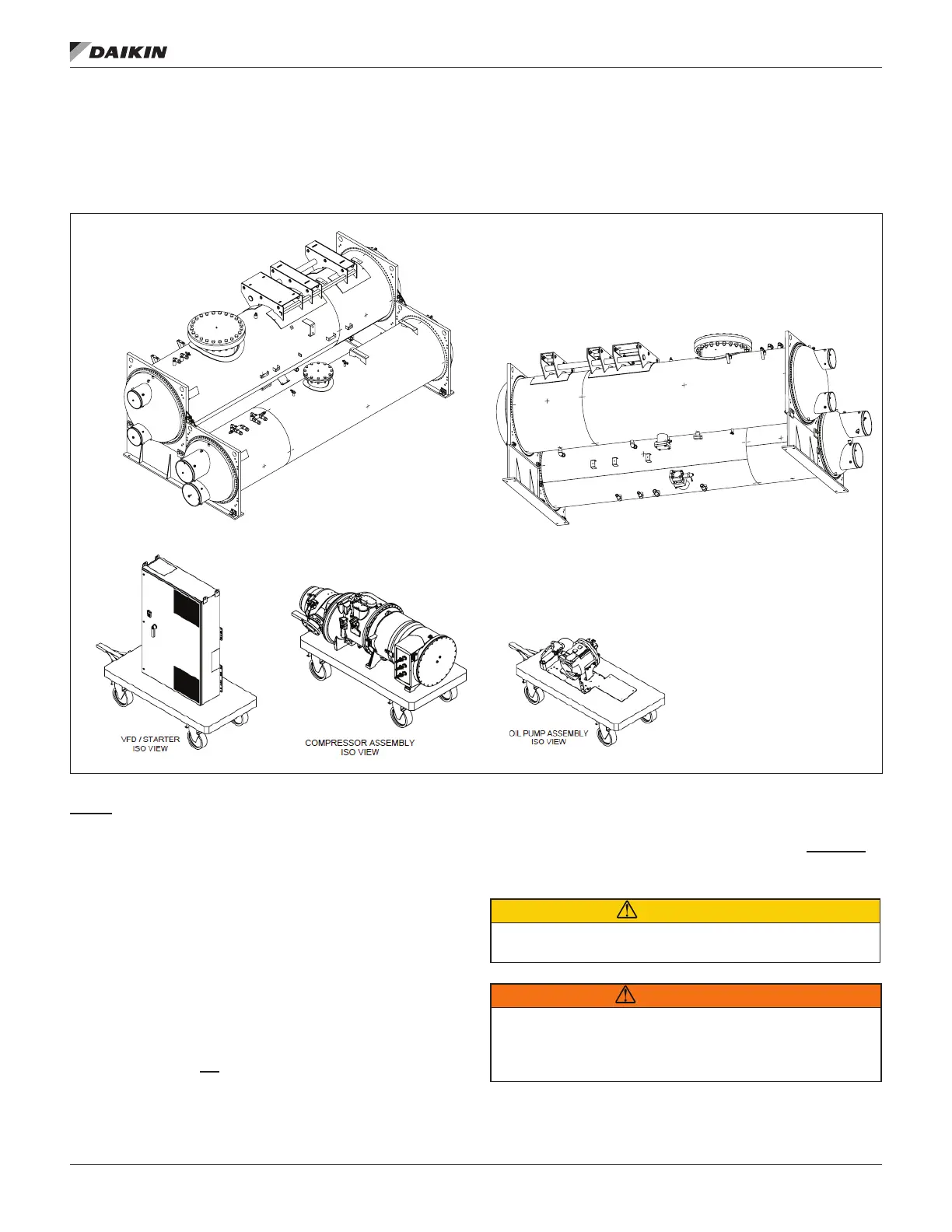 DAIKIN

VFD / STARTER
ISO VIEW

COMPRESSOR ASSEMBLY
ISO VIEW

OIL PUMP ASSEMBLY
ISO VIEW