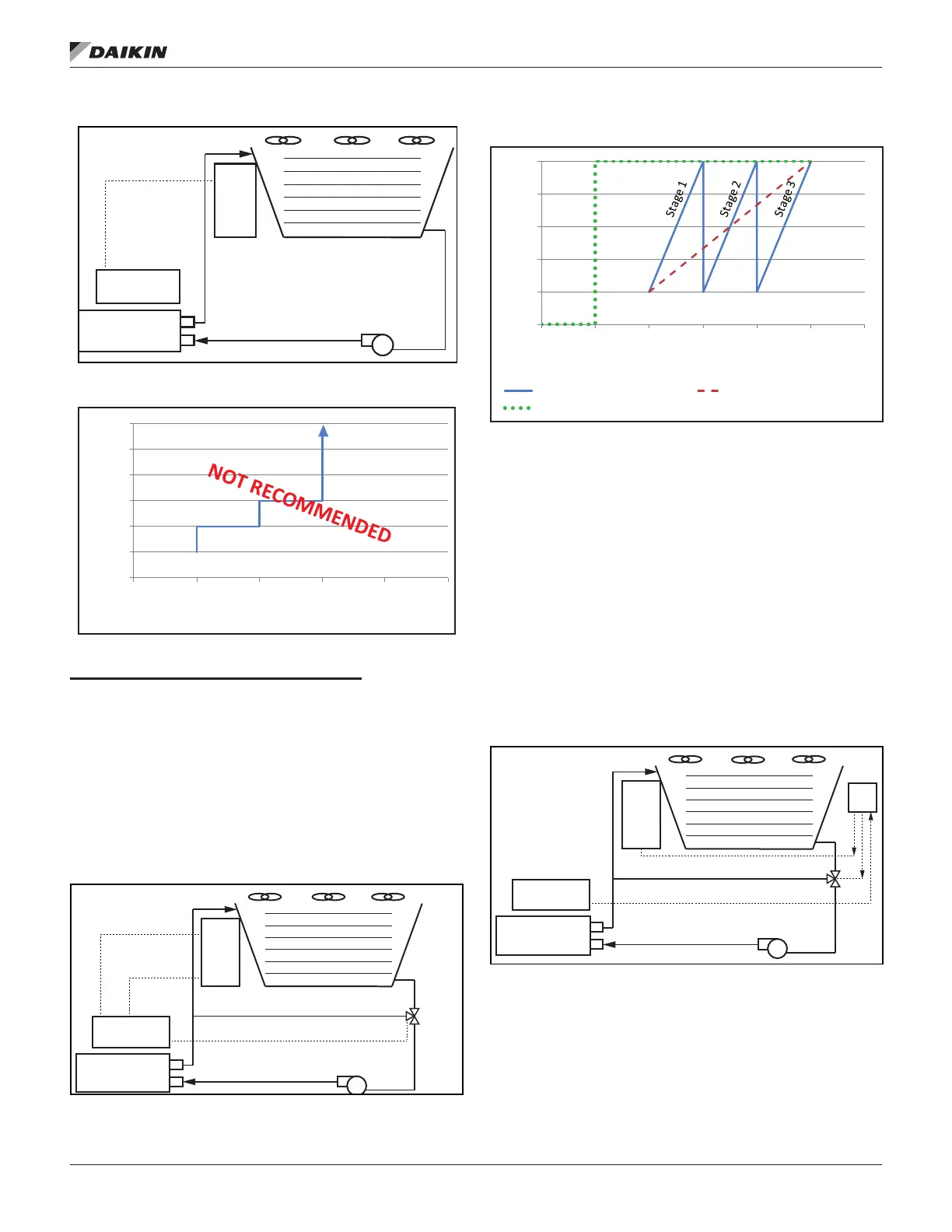 DAIKIN

Stage 1

Stage 2

Stage 3

NOT RECOMMENDED