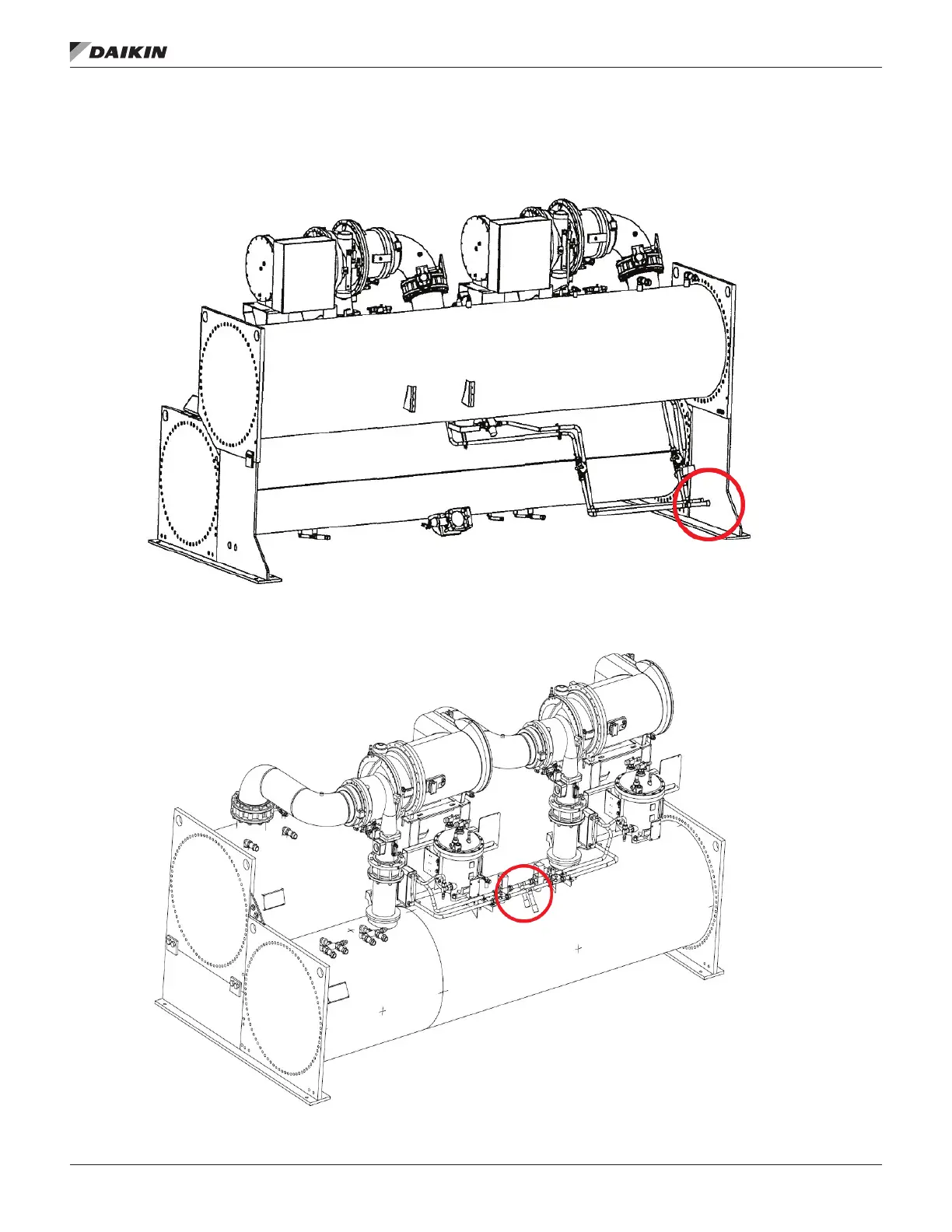 DAIKIN