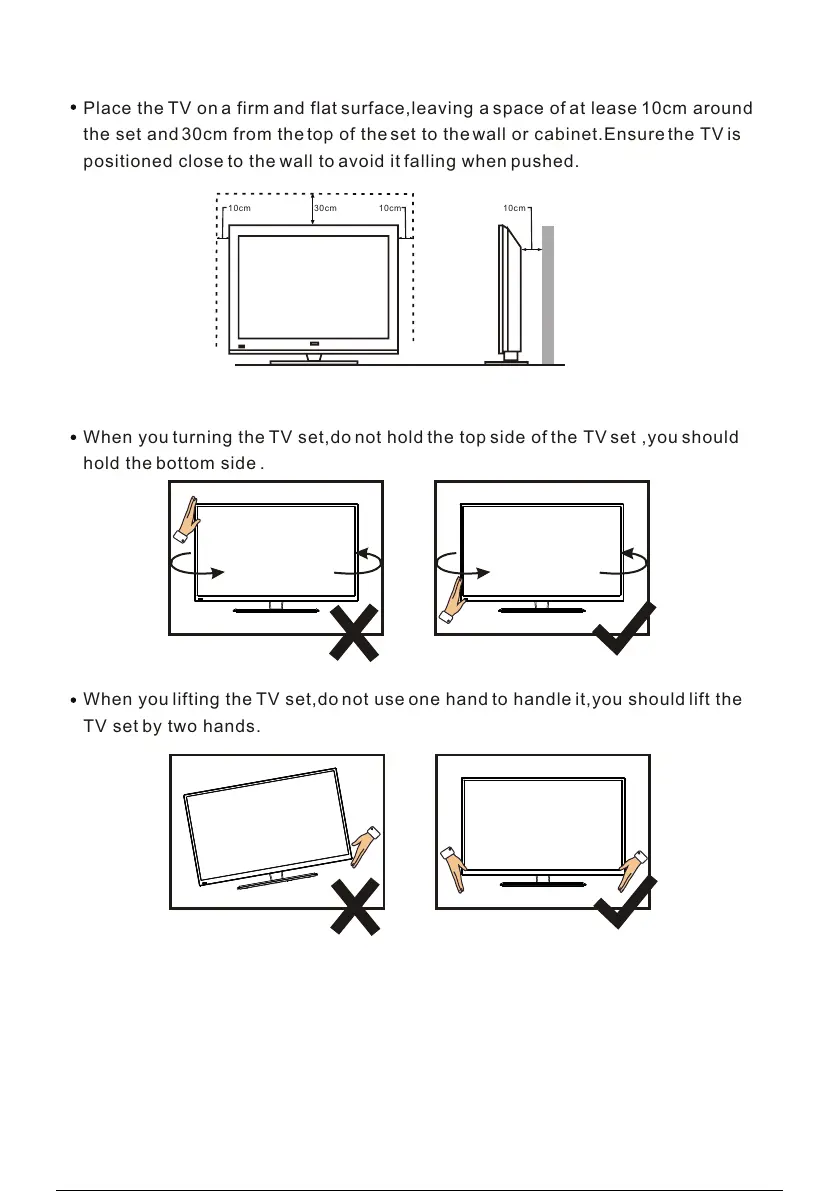 • Place the TV on a firm and flat surface,leaving a space of at lease 10cm around the set and 30cm from the top of the set to the wall or cabinet.Ensure the TV is positioned close to the wall to avoid it falling when pushed.

10cm 30cm 10cm 10cm

• When you turning the TV set,do not hold the top side of the TV set ,you should hold the bottom side .

• When you lifting the TV set,do not use one hand to handle it,you should lift the TV set by two hands.