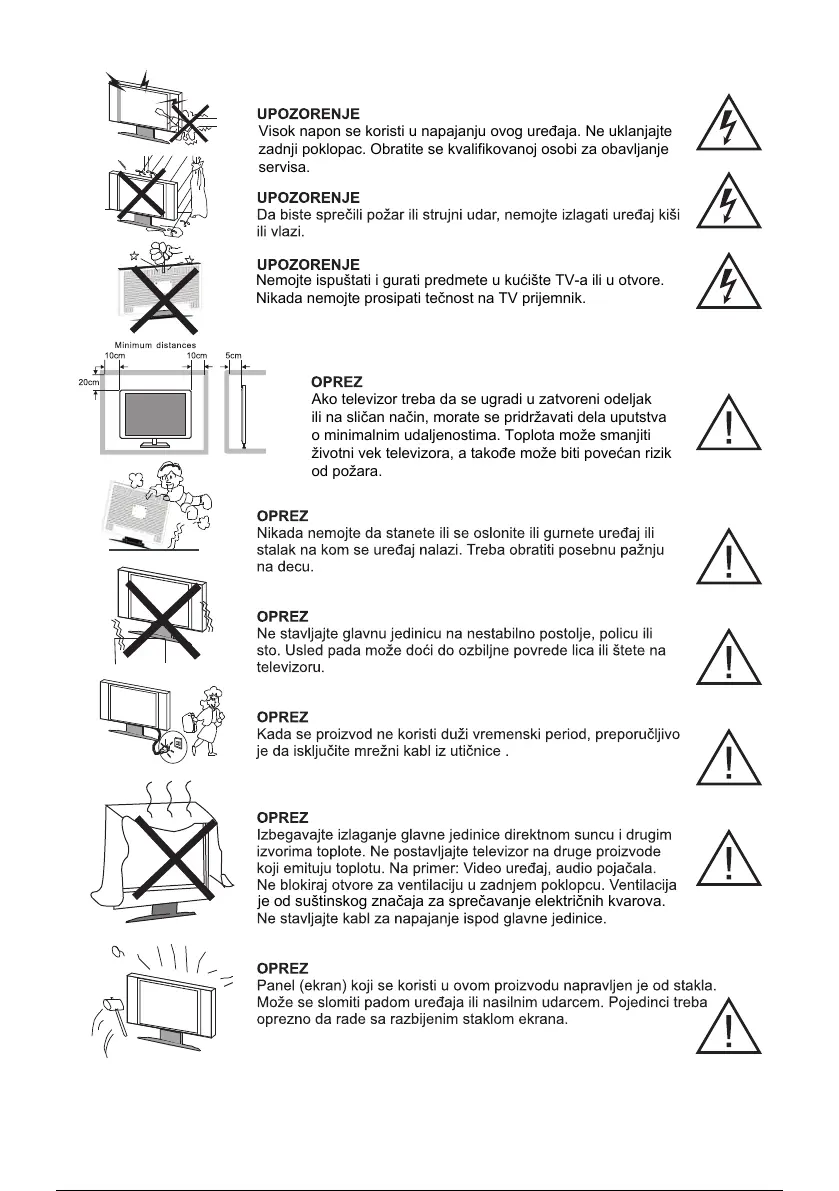 UPOZORENJE
Visok napon se koristi u napajanju ovog uređaja. Ne uklanjajte zadnji poklopac. Obratite se kvalifikovanoj osobi za obavljanje servisa.

UPOZORENJE
Da biste sprečili požar ili strujni udar, nemojte izlagati uređaj kiši ili vlazi.

UPOZORENJE
Nemojte ispuštati i gurati predmete u kućište TV-a ili u otvore. Nikada nemojte prosipati tečnost na TV prijemnik.

Minimum distances
10cm
10cm
5cm
20cm

OPREZ
Ako televizor treba da se ugradi u zatvoreni odeljak ili na sličan način, morate se pridržavati dela uputstva o minimalnim udaljenostima. Toplota može smanjiti životni vek televizora, a takođe može biti povećan rizik od požara.

OPREZ
Nikada nemojte da stanete ili se oslonite ili gurnete uređaj ili stalak na kom se uređaj nalazi. Treba obratiti posebnu pažnju na decu.

OPREZ
Ne stavljajte glavnu jedinicu na nestabilno postolje, policu ili sto. Usled pada može doći do ozbiljne povrede lica ili štete na televizoru.

OPREZ
Kada se proizvod ne koristi duži vremenski period, preporučljivo je da isključite mrežni kabl iz utičnice .

OPREZ
Izbegavajte izlaganje glavne jedinice direktnom suncu i drugim izvorima toplote. Ne postavljajte televizor na druge proizvode koji emituju toplotu. Na primer: Video uređaj, audio pojačala. Ne blokiraj otvore za ventilaciju u zadnjem poklopcu. Ventilacija je od suštinskog značaja za sprečavanje električnih kvarova. Ne stavljajte kabl za napajanje ispod glavne jedinice.

OPREZ
Panel (ekran) koji se koristi u ovom proizvodu napravljen je od stakla. Može se slomiti padom uređaja ili nasilnim udarcem. Pojedinci treba oprezno da rade sa razbijenim staklom ekrana.