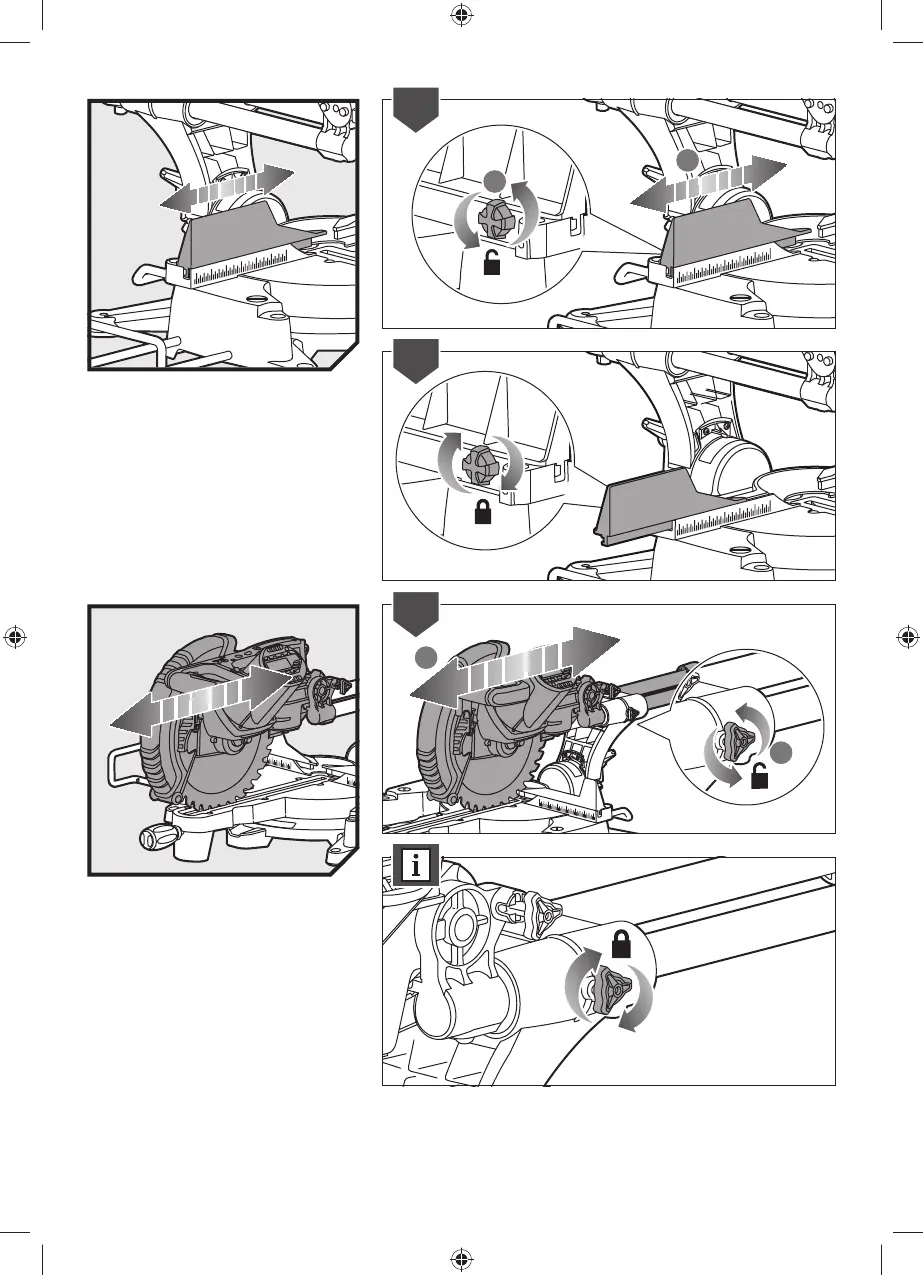 i