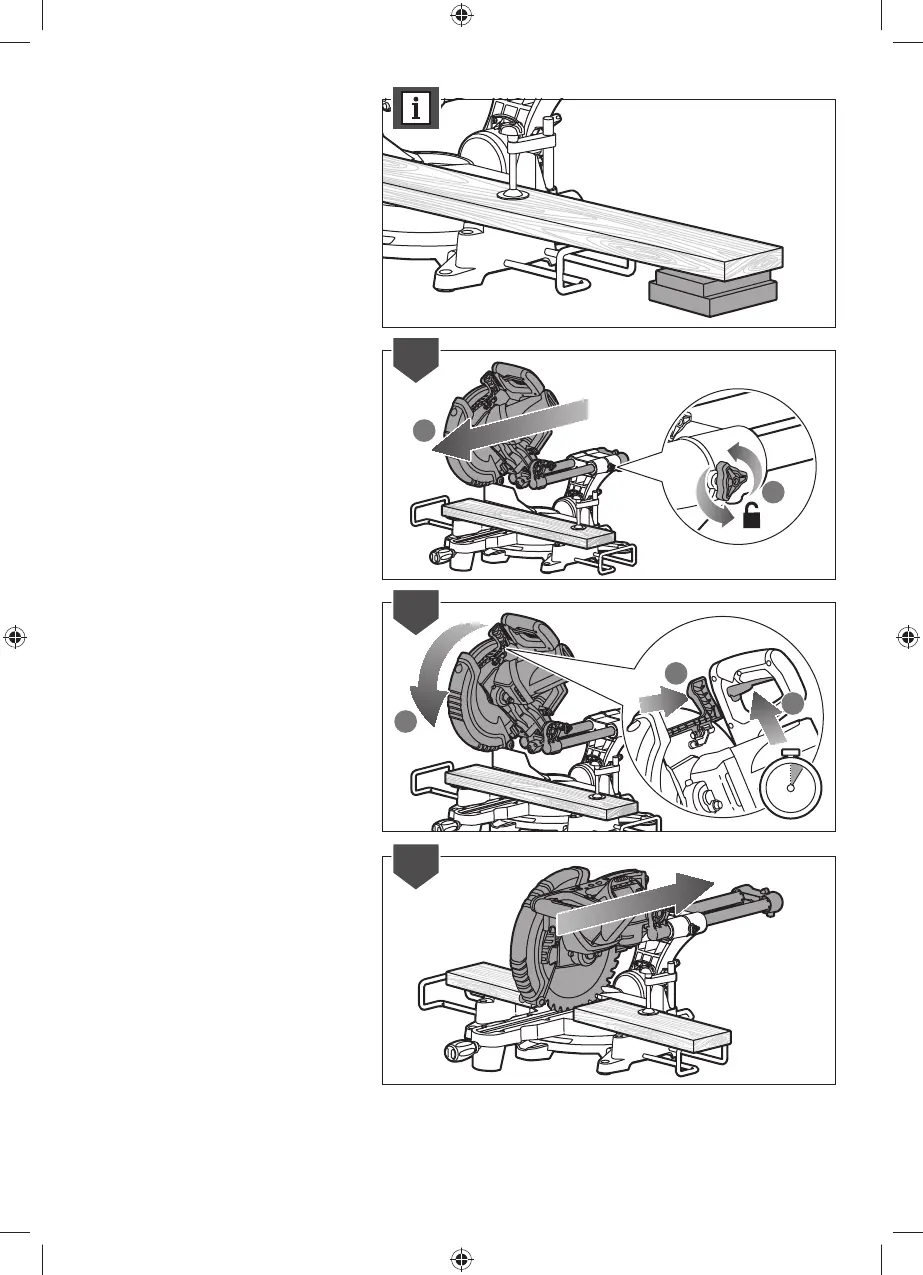 i