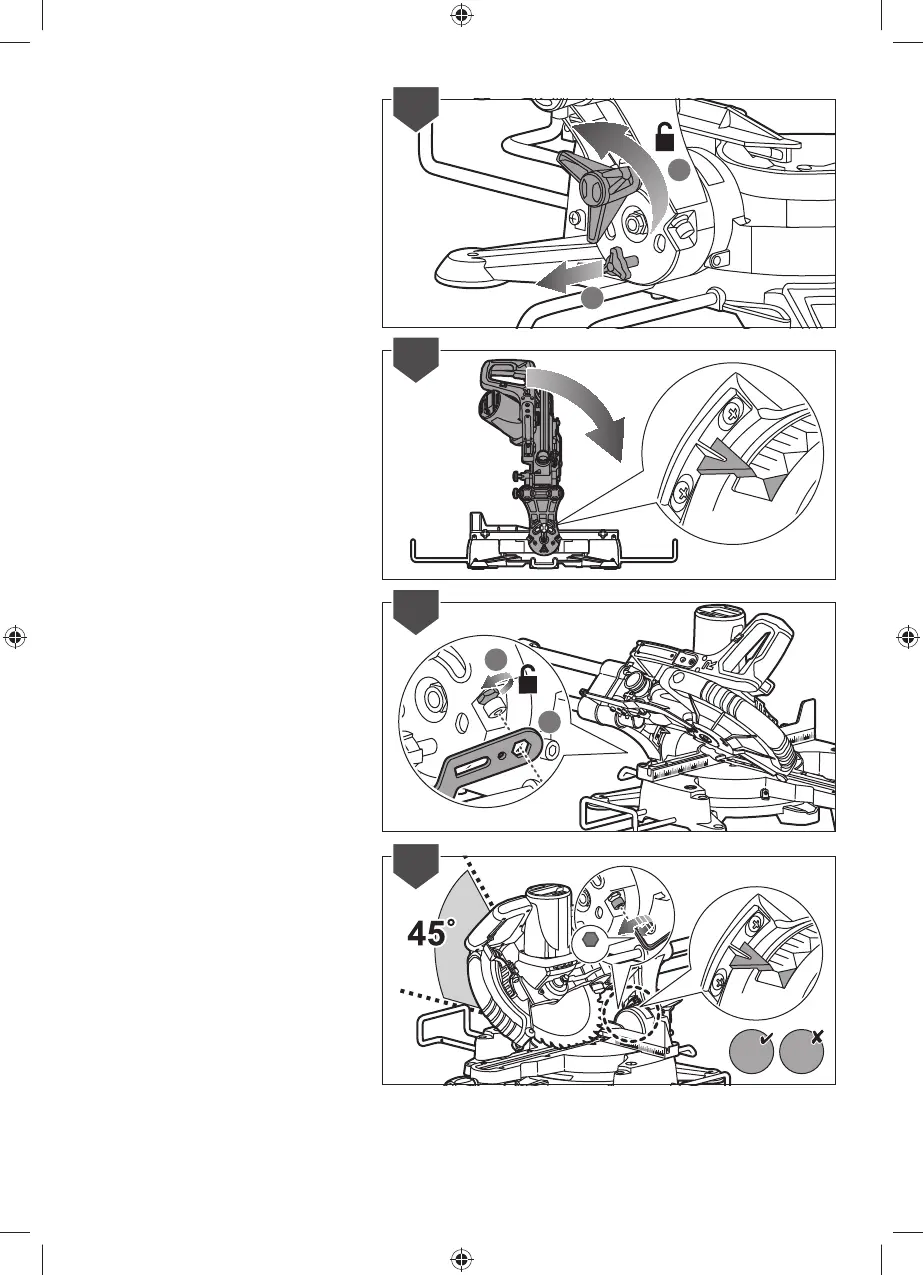 45°