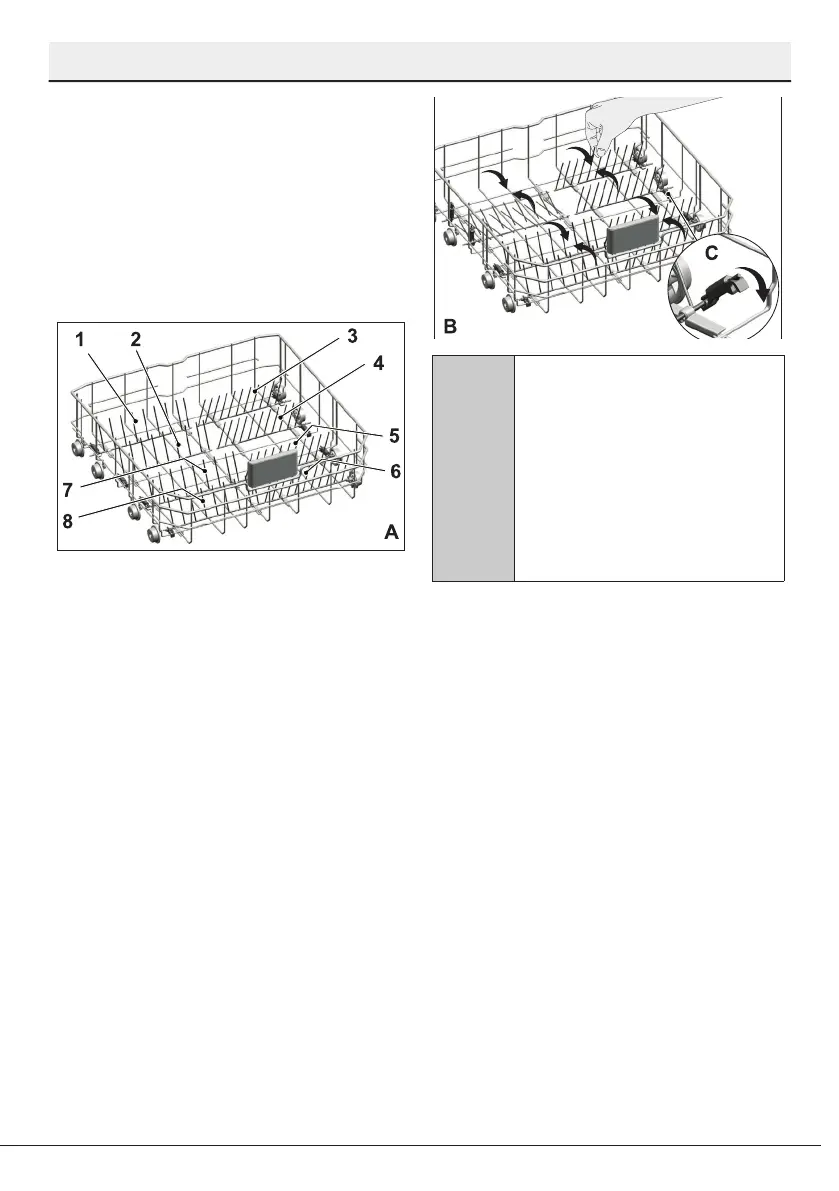 1
2
3
4
5
6
7
8
A

B
C