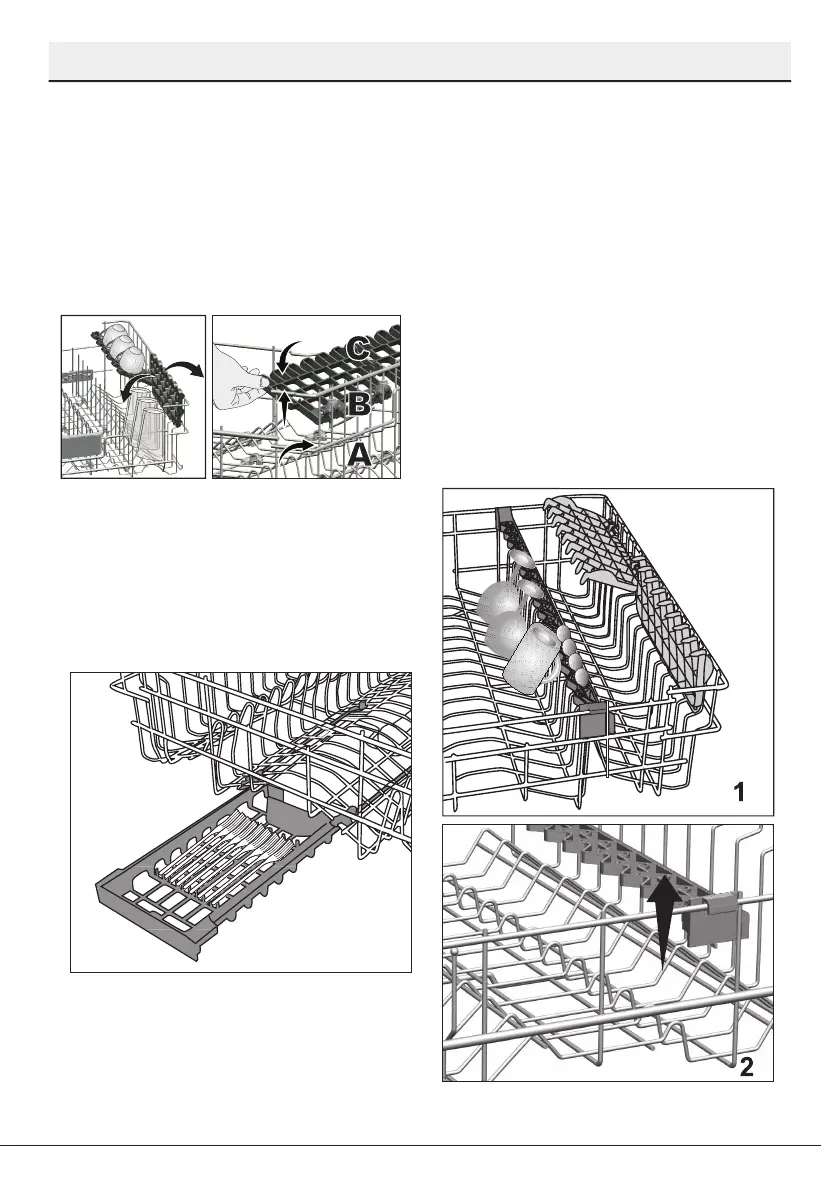 C

B

A

1

2