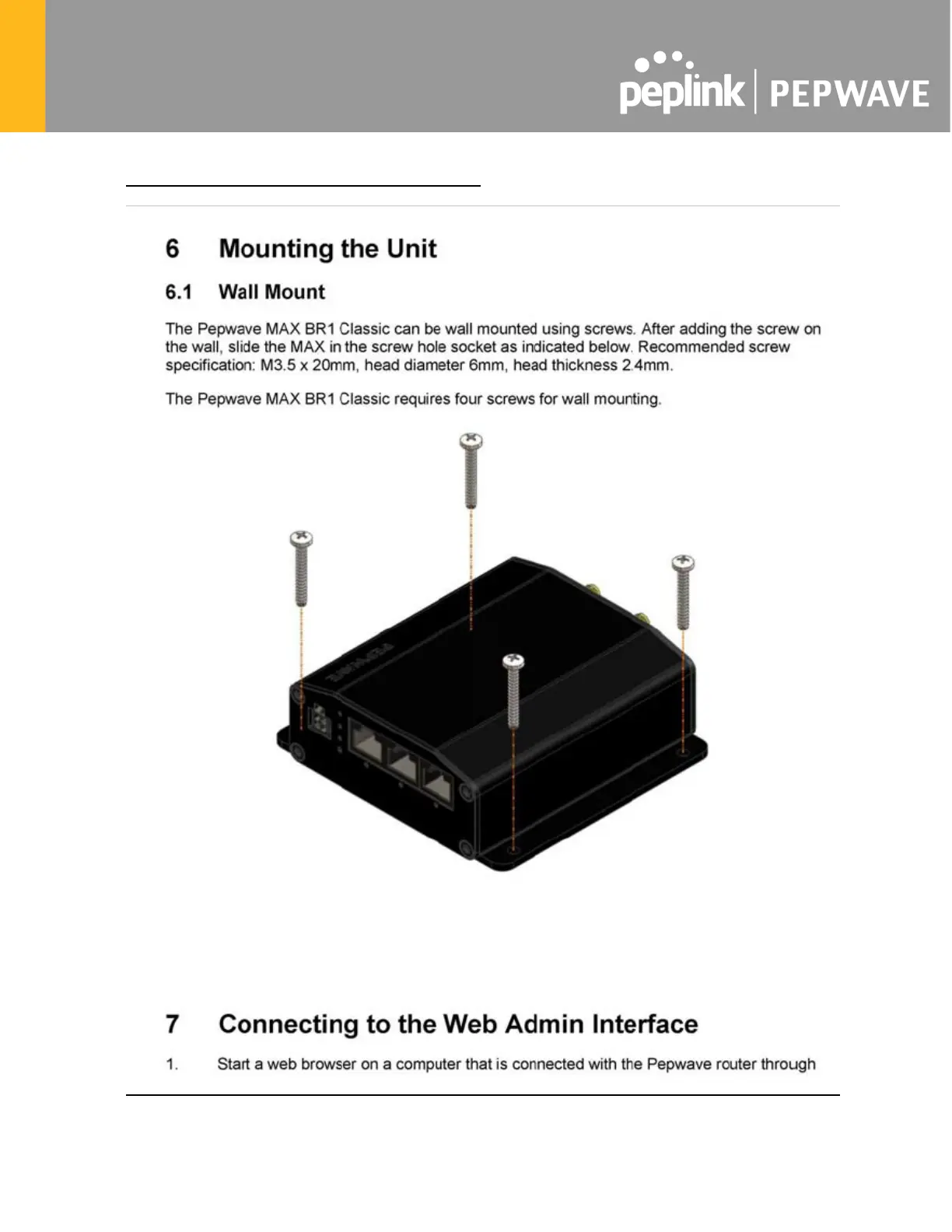 peplink | PEPWAVE

6 Mounting the Unit

6.1 Wall Mount

The Pepwave MAX BR1 Classic can be wall mounted using screws. After adding the screw on the wall, slide the MAX in the screw hole socket as indicated below. Recommended screw specification: M3.5 x 20mm, head diameter 6mm, head thickness 2.4mm.

The Pepwave MAX BR1 Classic requires four screws for wall mounting.

PEPWAVE

7 Connecting to the Web Admin Interface

1. Start a web browser on a computer that is connected with the Pepwave router through