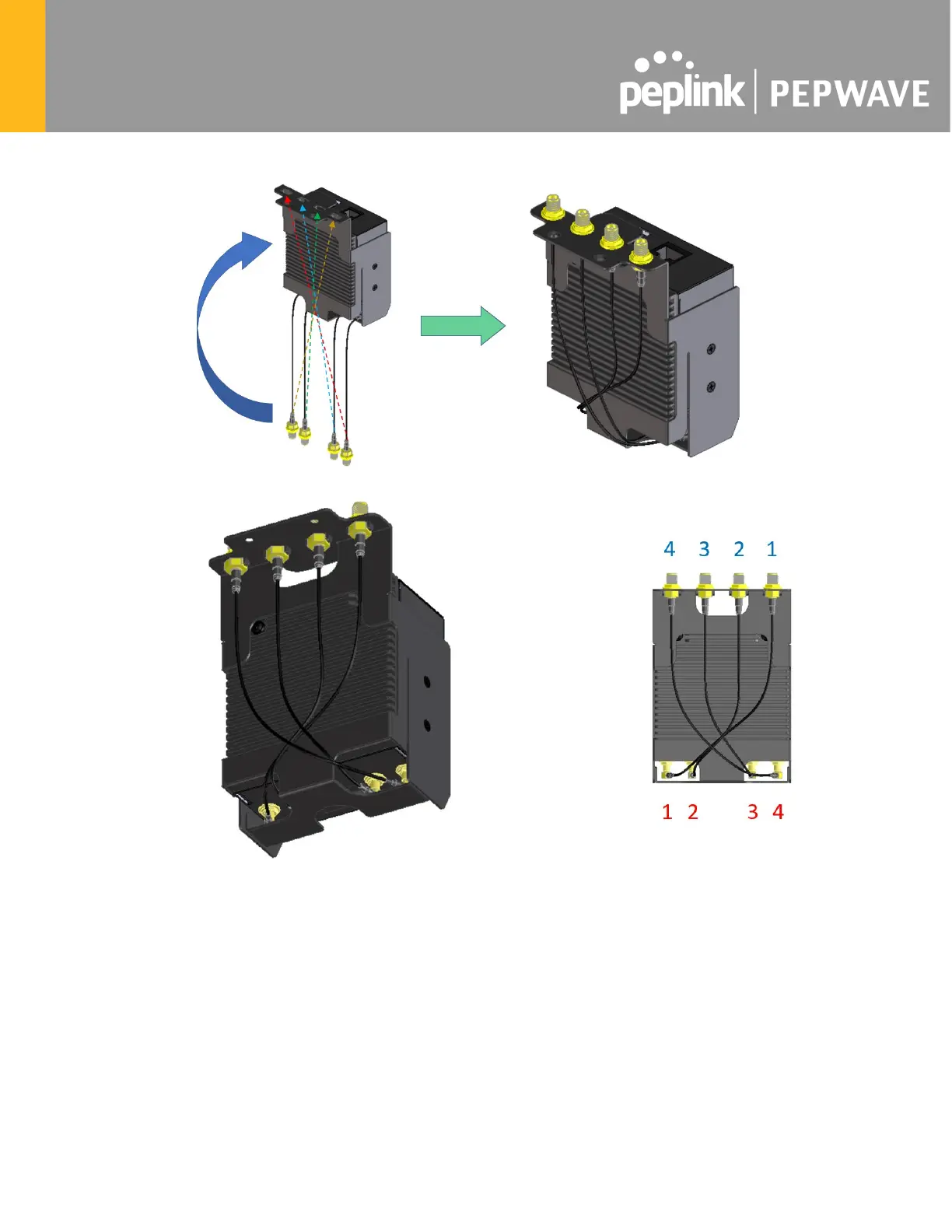 peplink | PEPWAVE

4 3 2 1

1 2 3 4