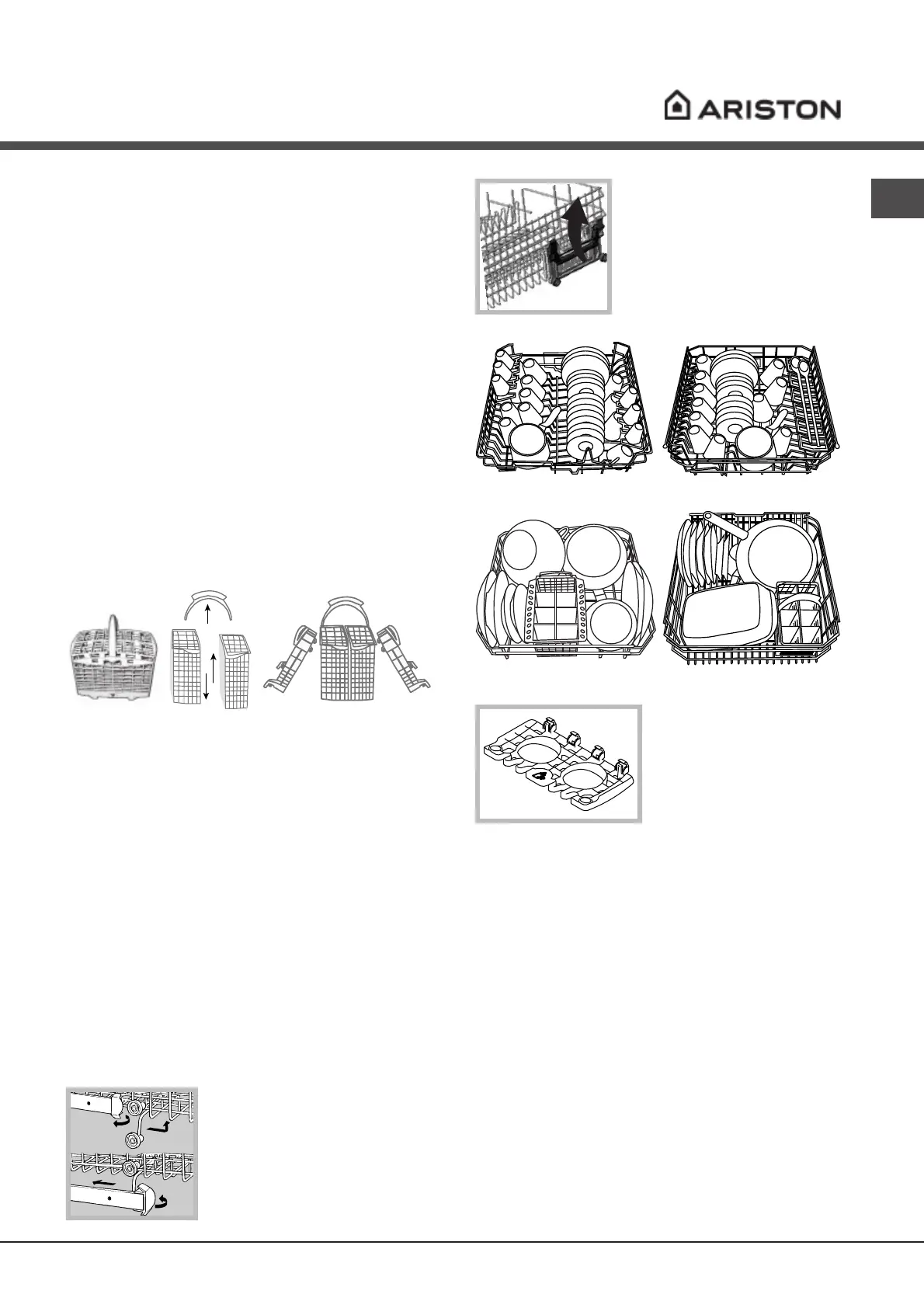 ARISTON