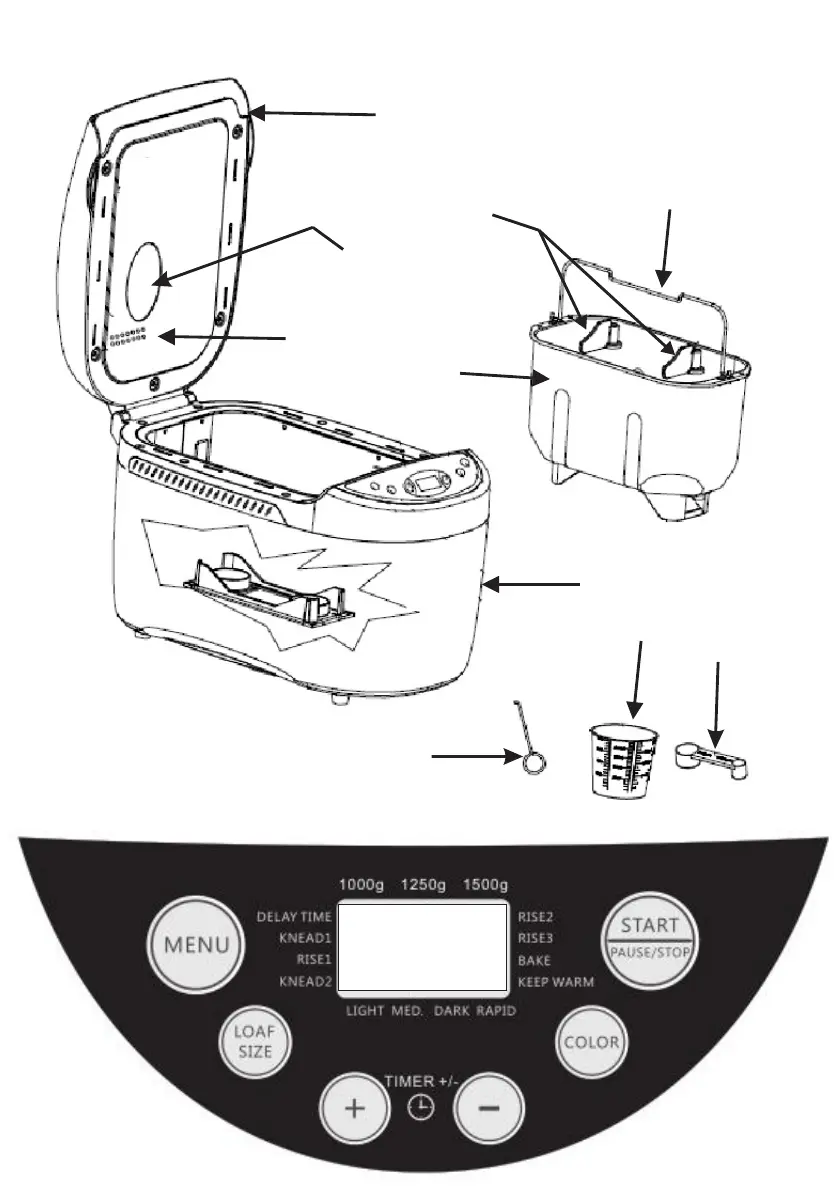 1000g 1250g 1500g

MENU

DELAY TIME
KNEAD1
RISE1
KNEAD2

RISE2
RISE3
BAKE
KEEP WARM

START
PAUSE/STOP

LIGHT MED. DARK RAPID

LOAF SIZE

COLOR

TIMER +/-

+

−