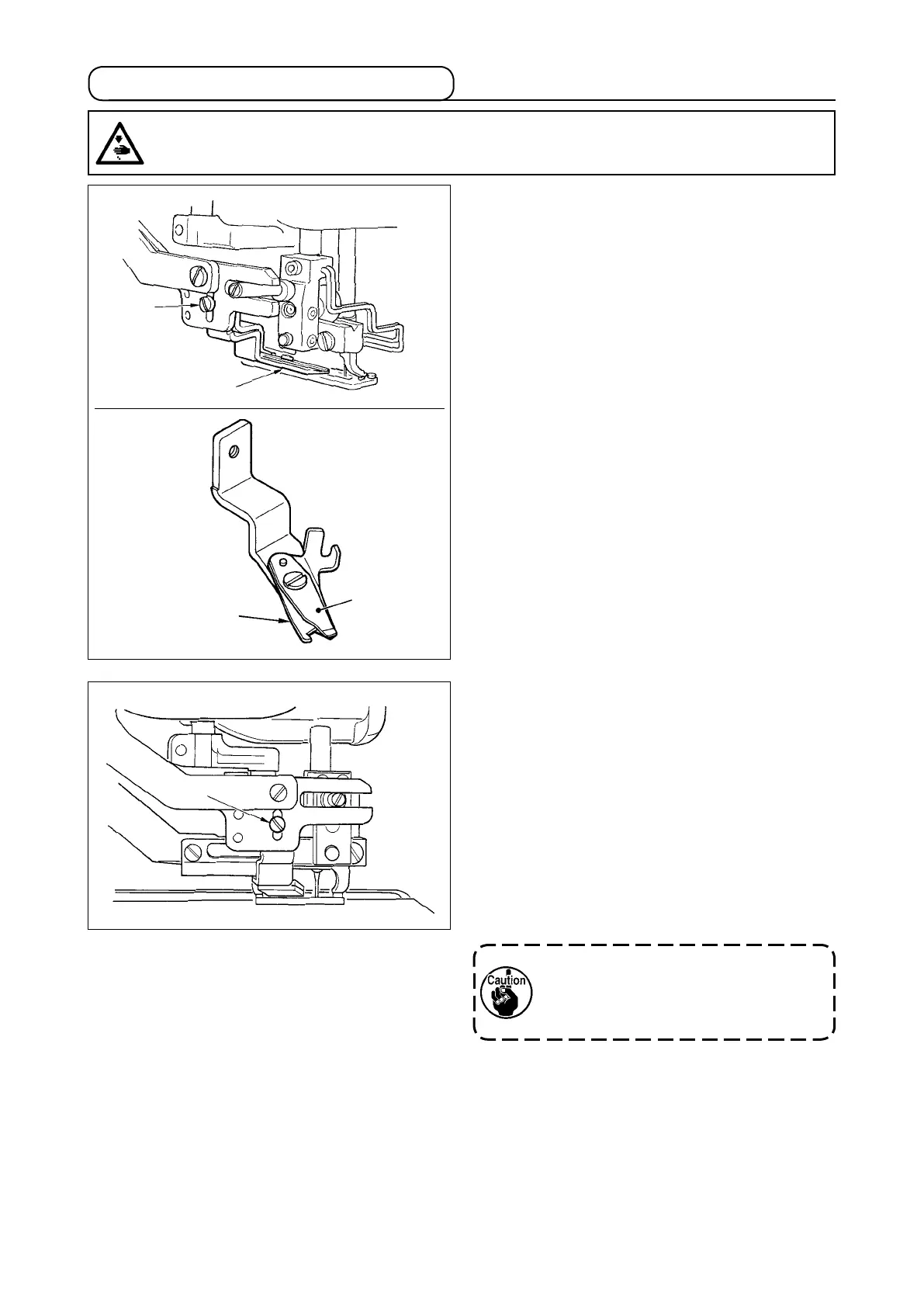 Caution