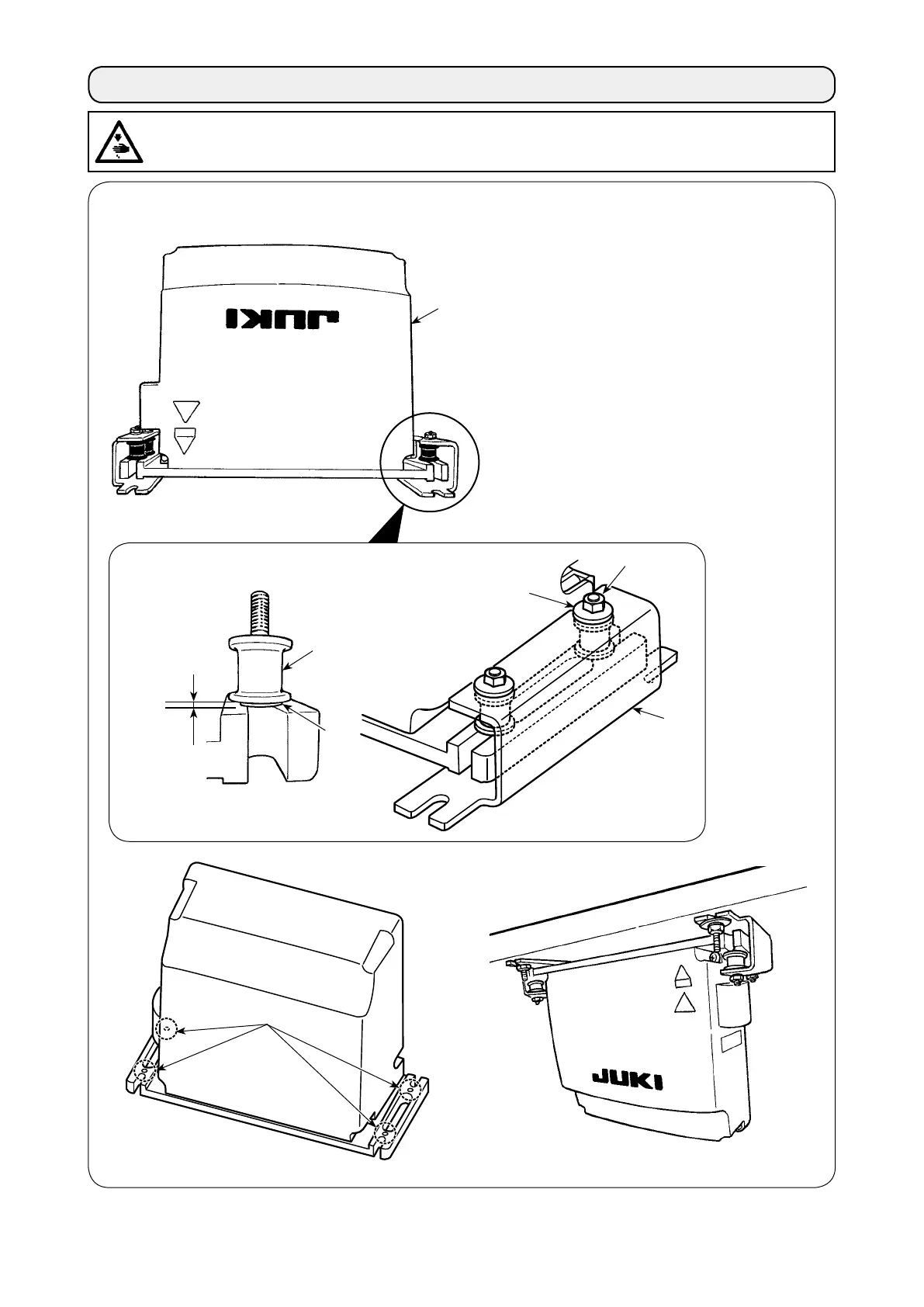 JUKI

JUKI