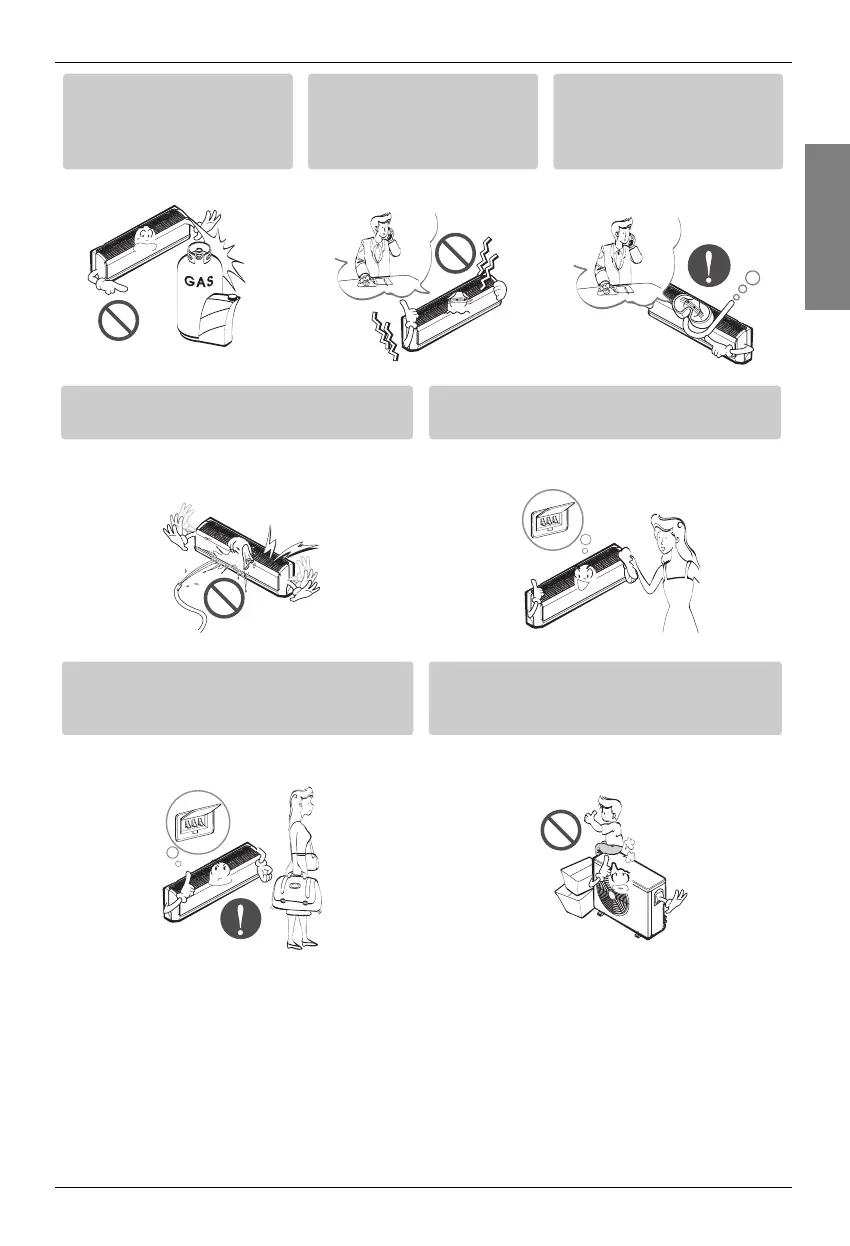 GAS