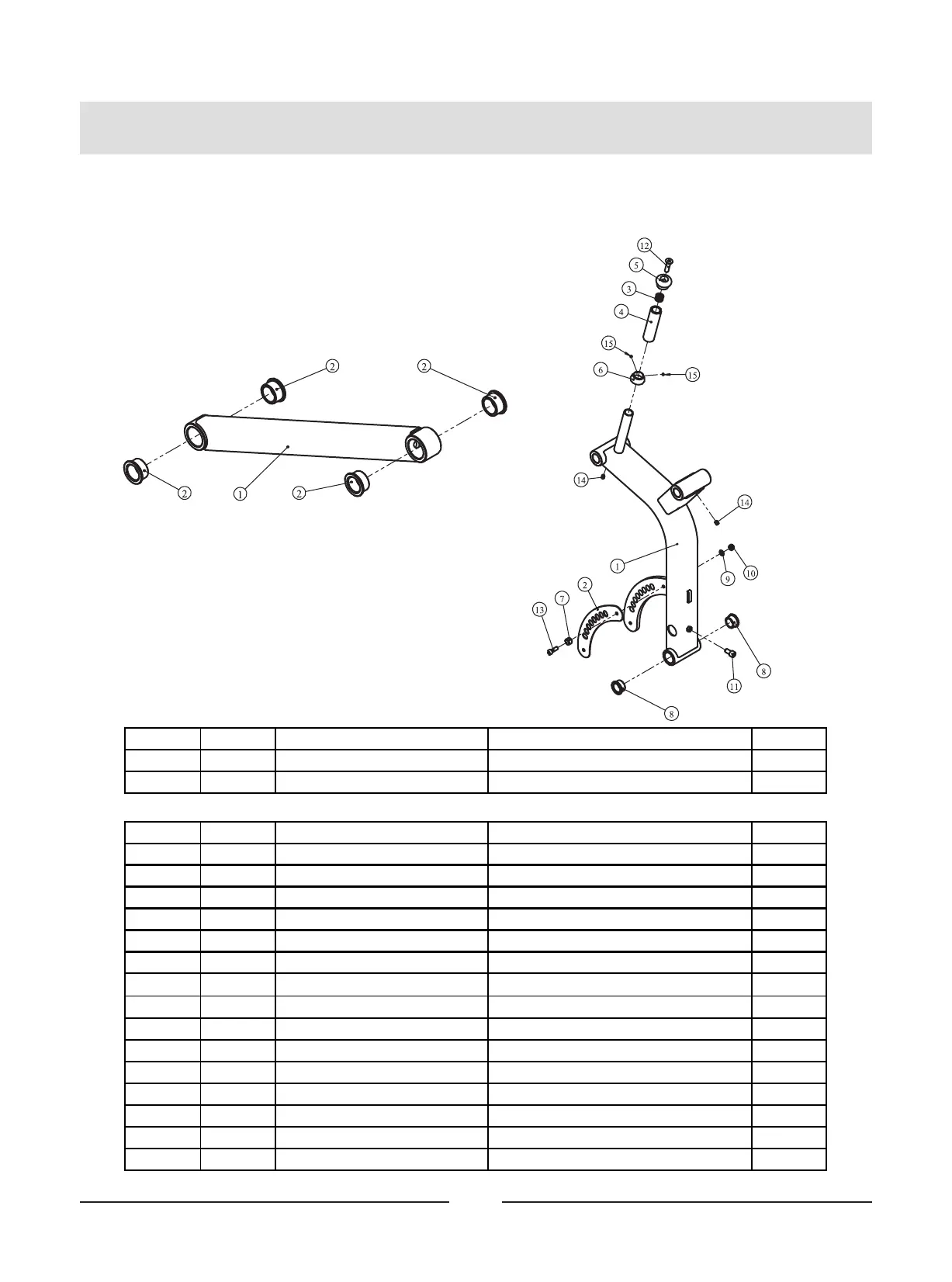 2
2
2
1
2
12
5
3
4
15
6
15
14
14
1
9
10
2
7
13
8
11
8