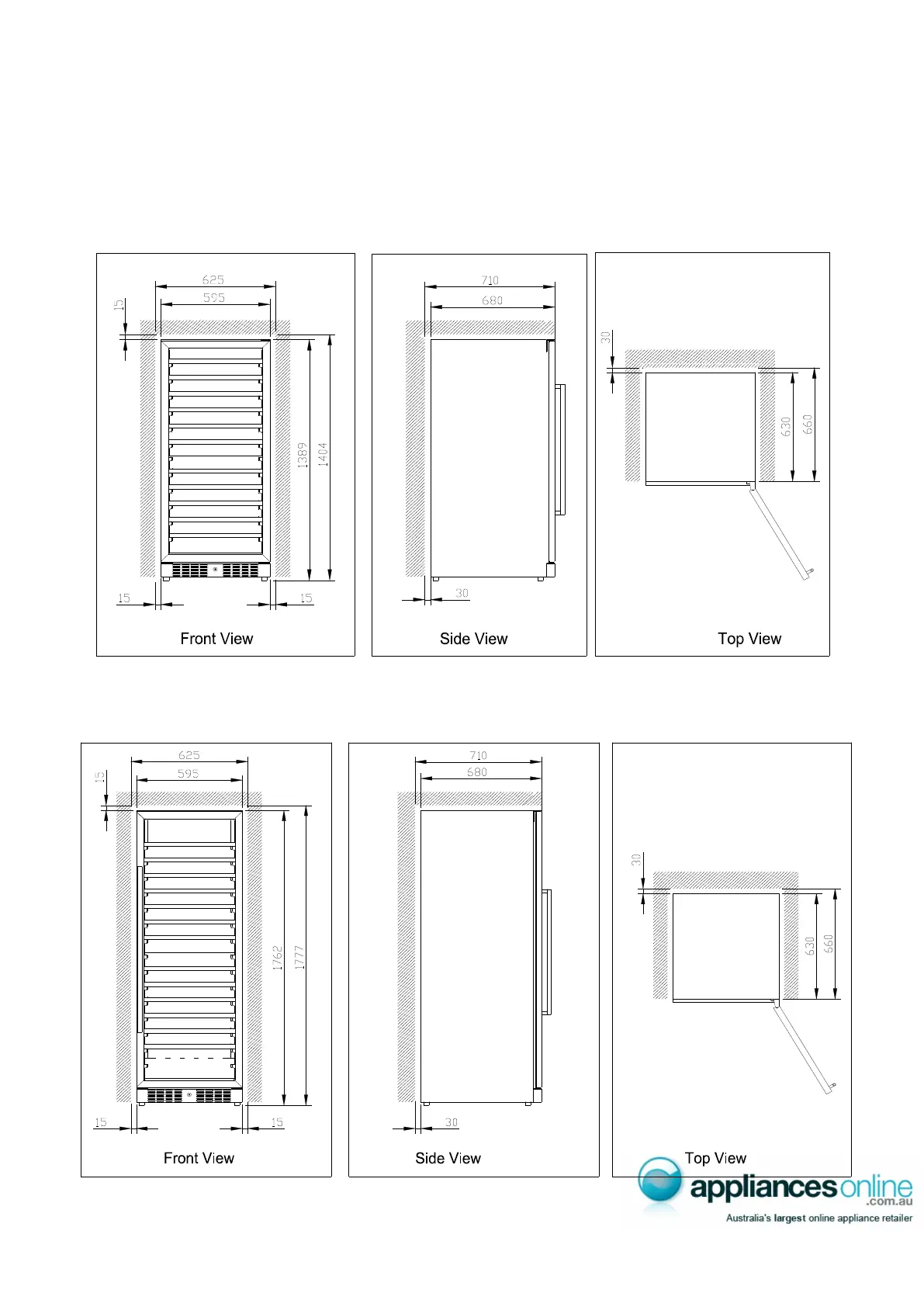 625
595
15
1389
1404
15
15
Front View

710
680
30
Side View

30
630
660
Top View

625
595
15
1762
1777
15
15
Front View

710
680
30
Side View

30
630
660
Top View

appliancesonline
.com.au
Australia's largest online appliance retailer