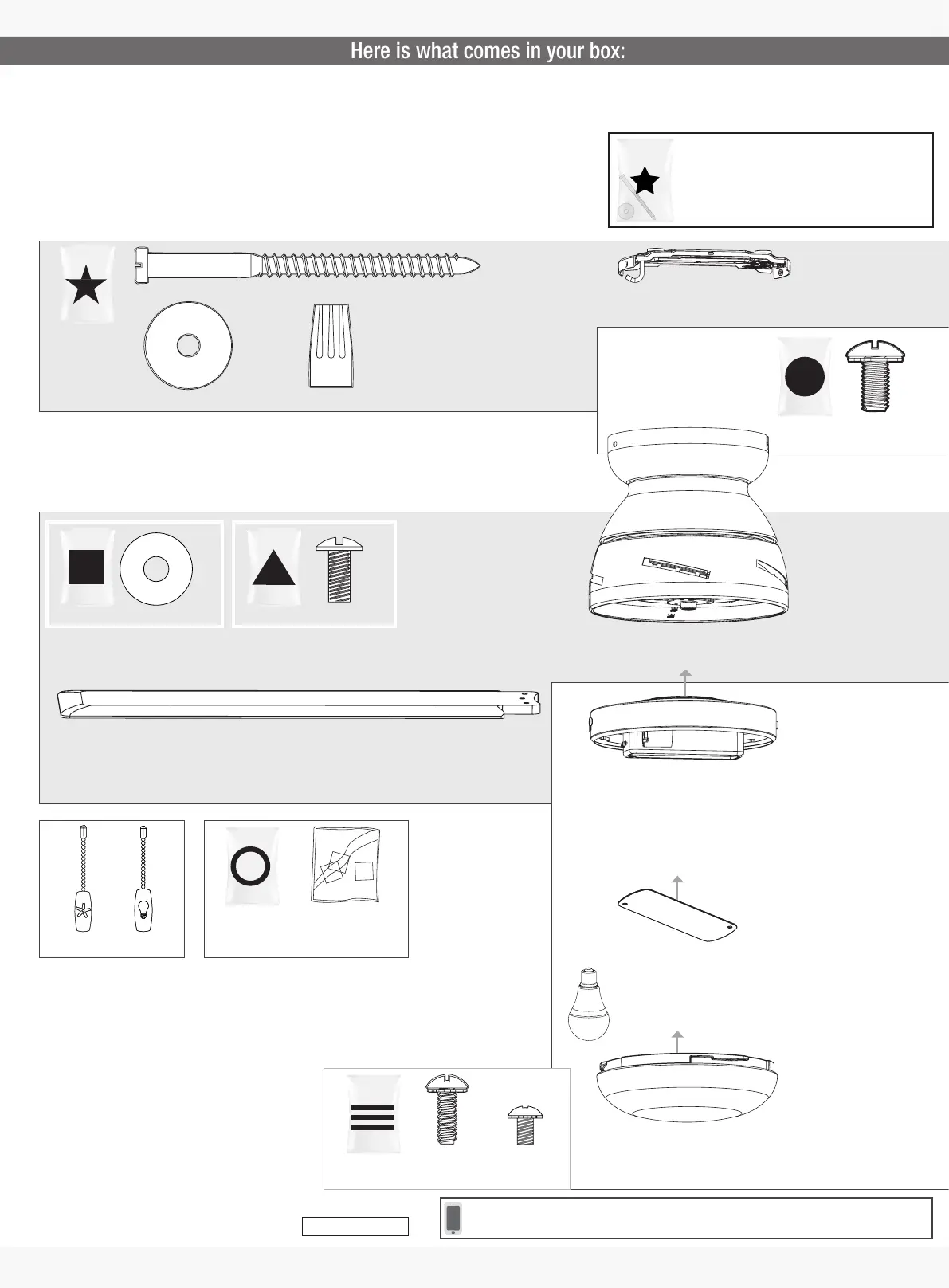 Here is what comes in your box: